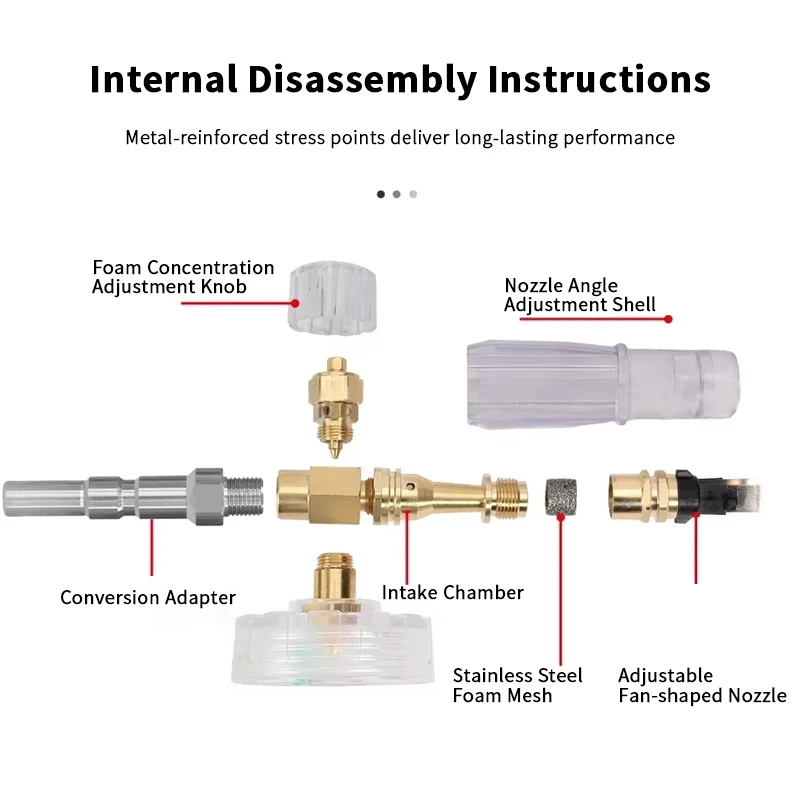 Internal Disassembly Instructions

Metal-reinforced stress points deliver long-lasting performance

Foam Concentration Adjustment Knob

Nozzle Angle Adjustment Shell

Conversion Adapter

Intake Chamber

Stainless Steel Foam Mesh

Adjustable Fan-shaped Nozzle