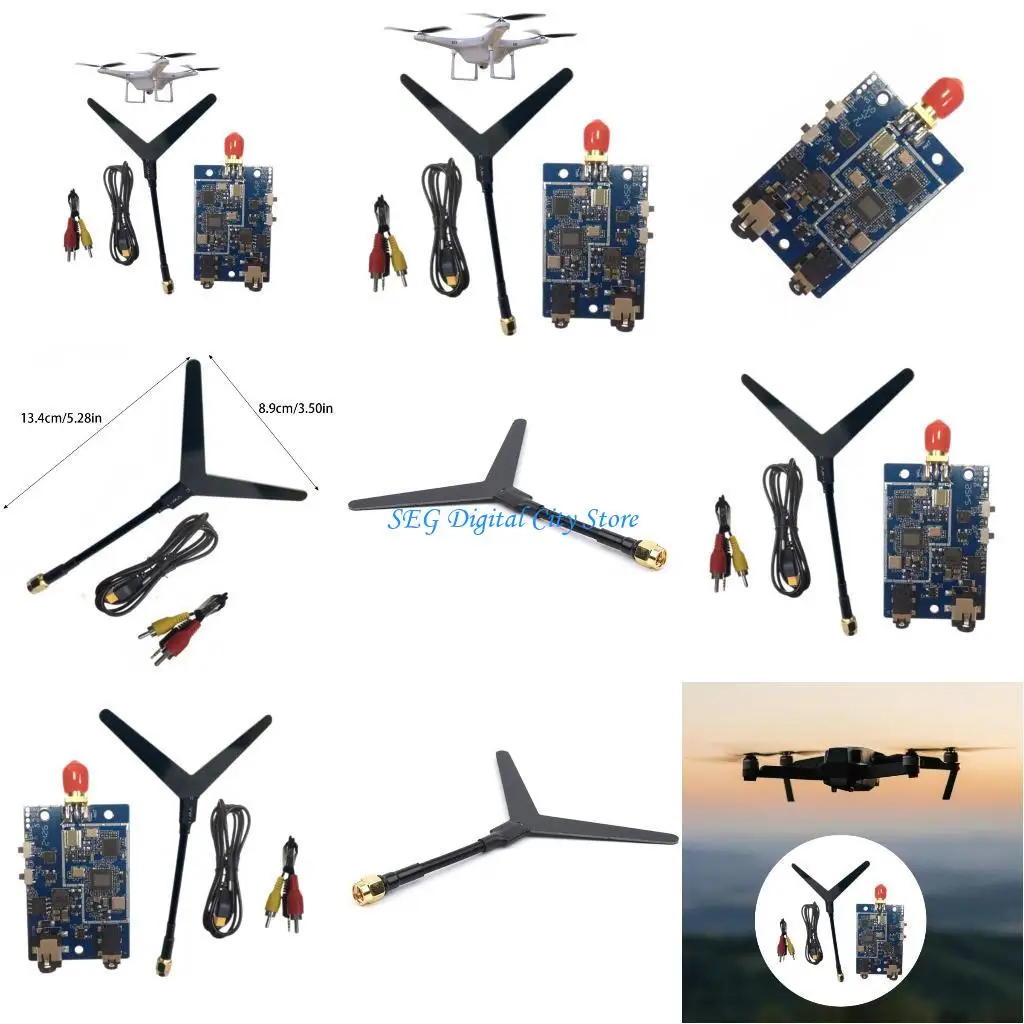 13.4cm/5.28in

8.9cm/3.50in

SEG Digital City Store