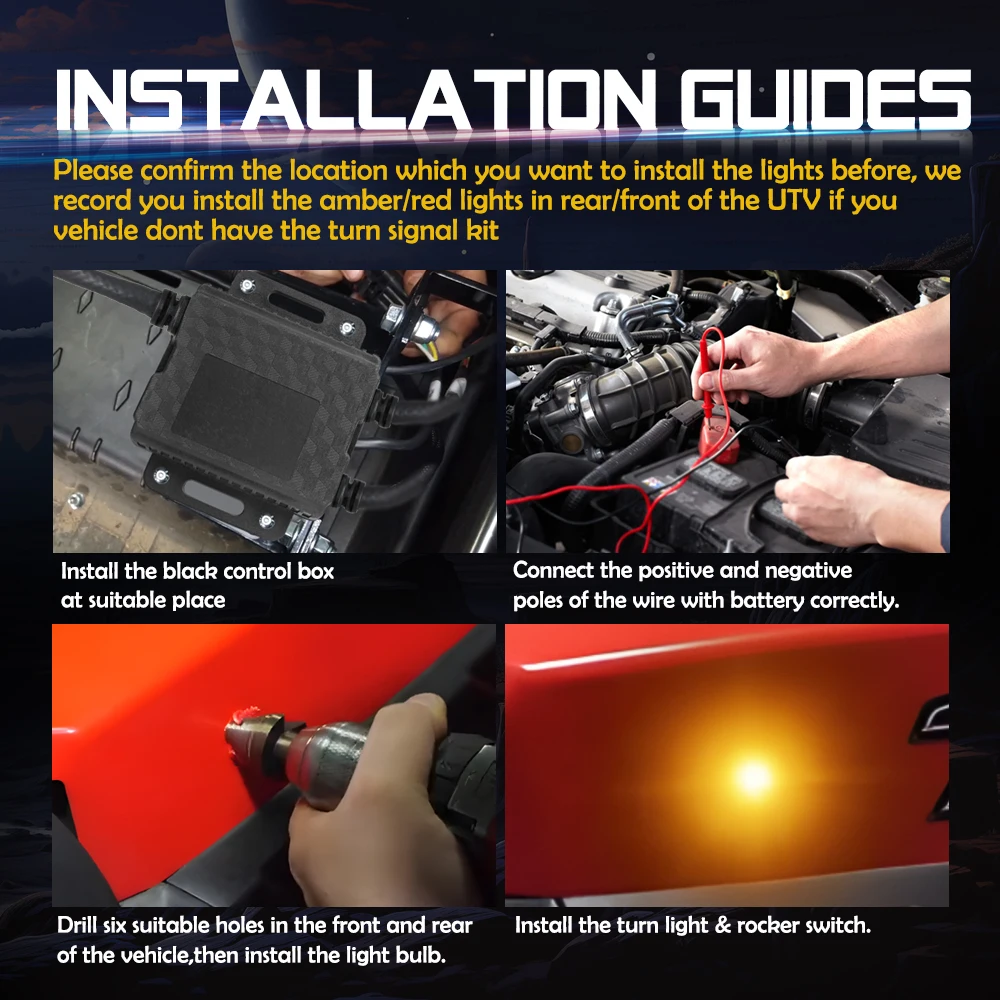 INSTALLATION GUIDES

Please confirm the location which you want to install the lights before, we record you install the amber/red lights in rear/front of the UTV if you vehicle dont have the turn signal kit

Install the black control box at suitable place

Connect the positive and negative poles of the wire with battery correctly.

Drill six suitable holes in the front and rear of the vehicle,then install the light bulb.

Install the turn light & rocker switch.