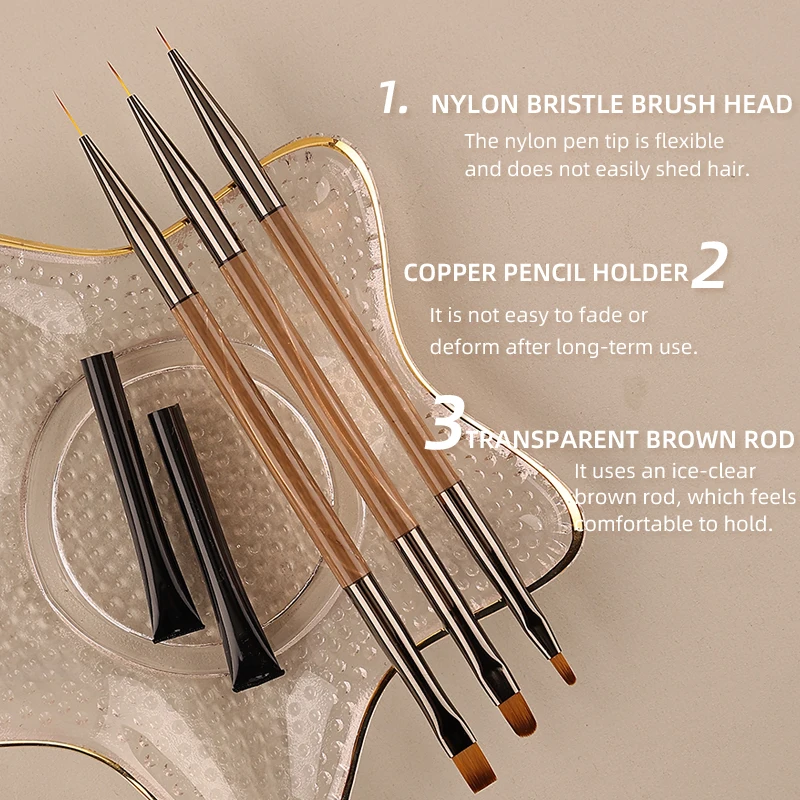 1. NYLON BRISTLE BRUSH HEAD
The nylon pen tip is flexible and does not easily shed hair.

COPPER PENCIL HOLDER 2
It is not easy to fade or deform after long-term use.

3 TRANSPARENT BROWN ROD
It uses an ice-clear brown rod, which feels comfortable to hold.