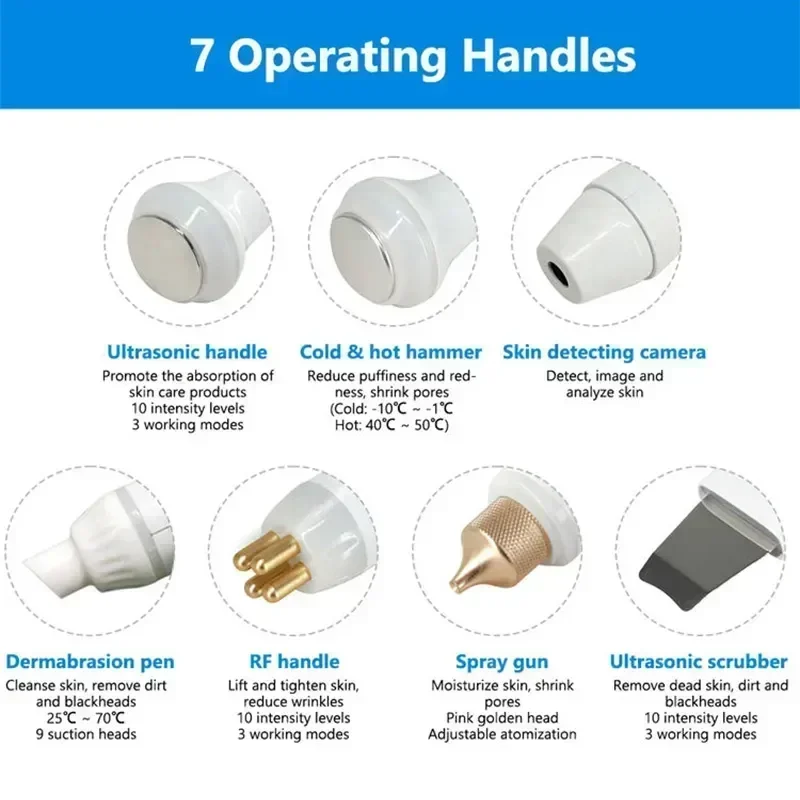 7 Operating Handles

Ultrasonic handle
Promote the absorption of skin care products
10 intensity levels
3 working modes

Cold & hot hammer
Reduce puffiness and redness, shrink pores
(Cold: -10℃ ~ -1℃
Hot: 40℃ ~ 50℃)

Skin detecting camera
Detect, image and analyze skin

Dermabrasion pen
Cleanse skin, remove dirt and blackheads
25℃ ~ 70℃
9 suction heads

RF handle
Lift and tighten skin, reduce wrinkles
10 intensity levels
3 working modes

Spray gun
Moisturize skin, shrink pores
Pink golden head
Adjustable atomization

Ultrasonic scrubber
Remove dead skin, dirt and blackheads
10 intensity levels
3 working modes