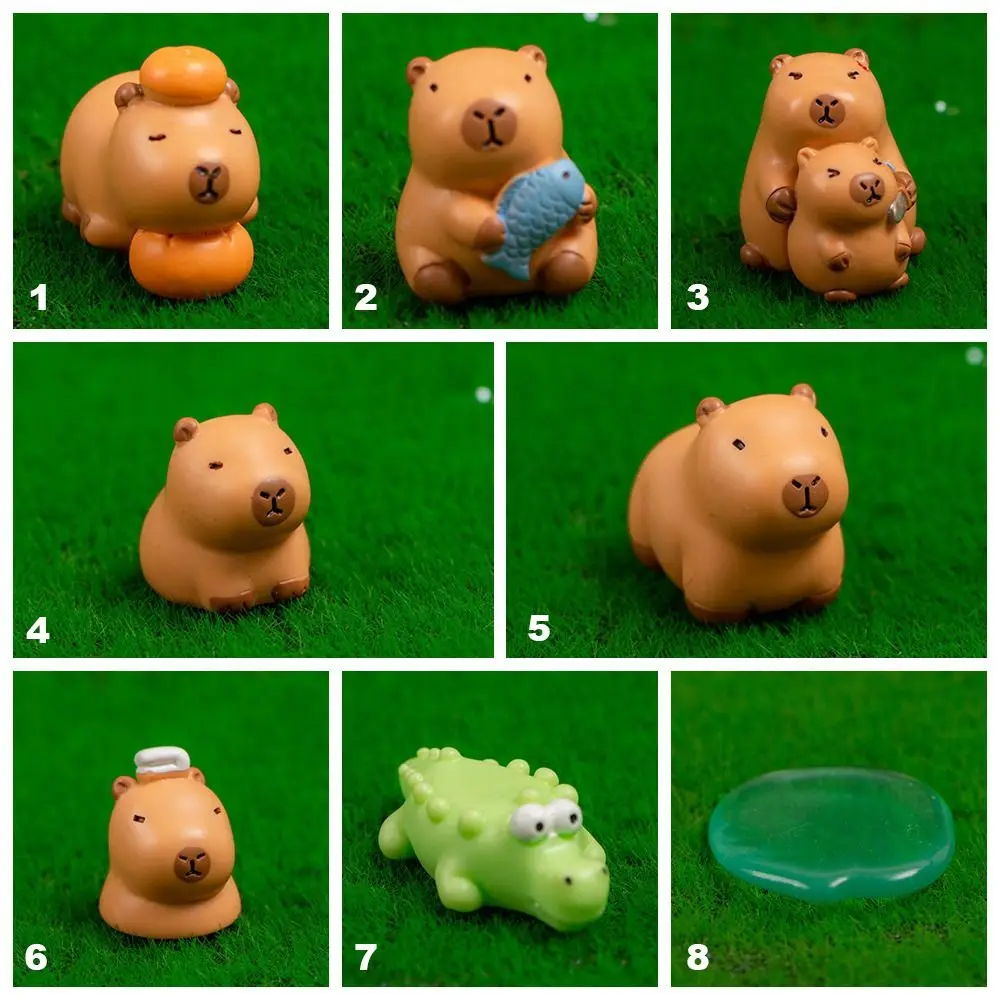 1
2
3
4
5
6
7
8