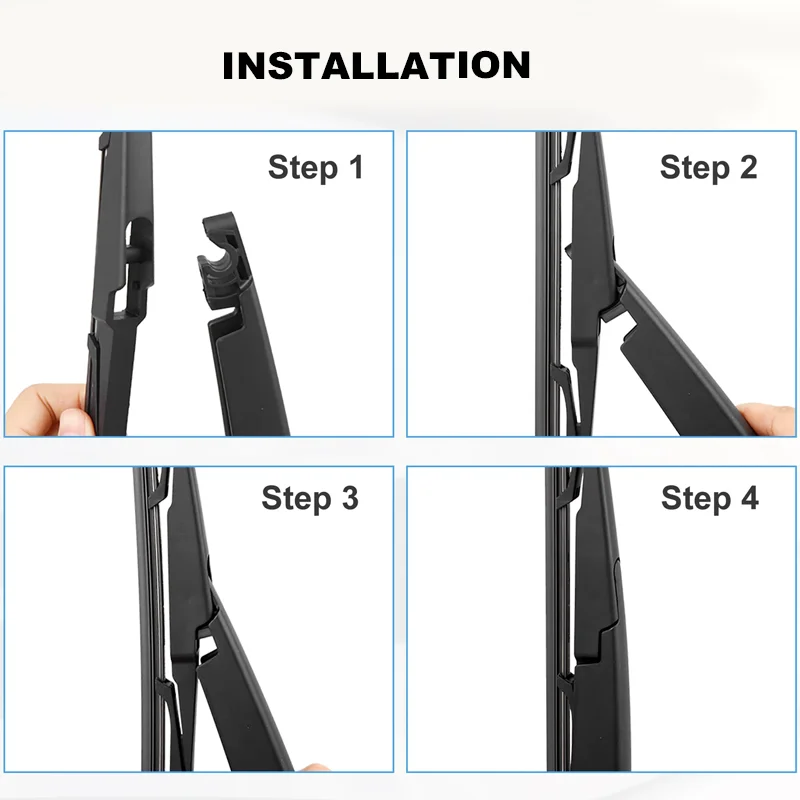 INSTALLATION

Step 1

Step 2

Step 3

Step 4