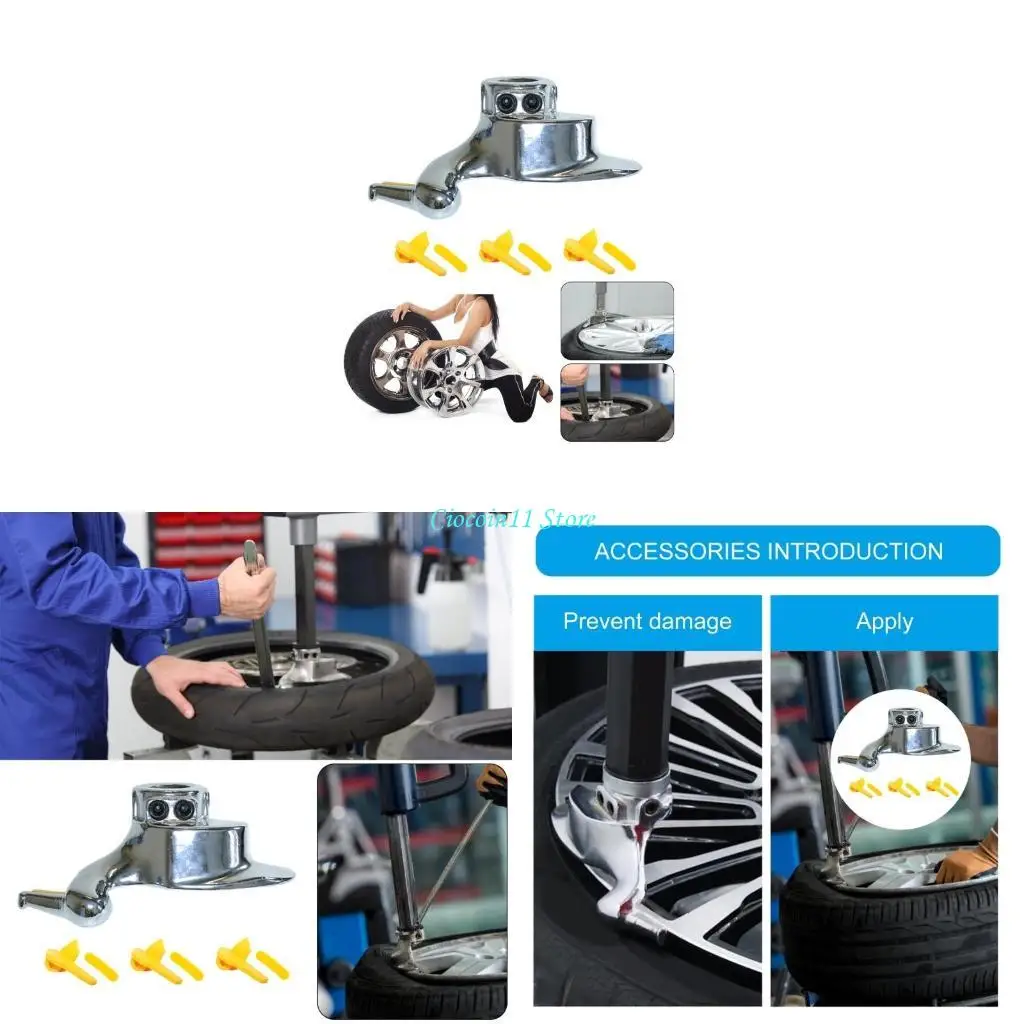 Ciocoin11 Store

ACCESSORIES INTRODUCTION

Prevent damage

Apply