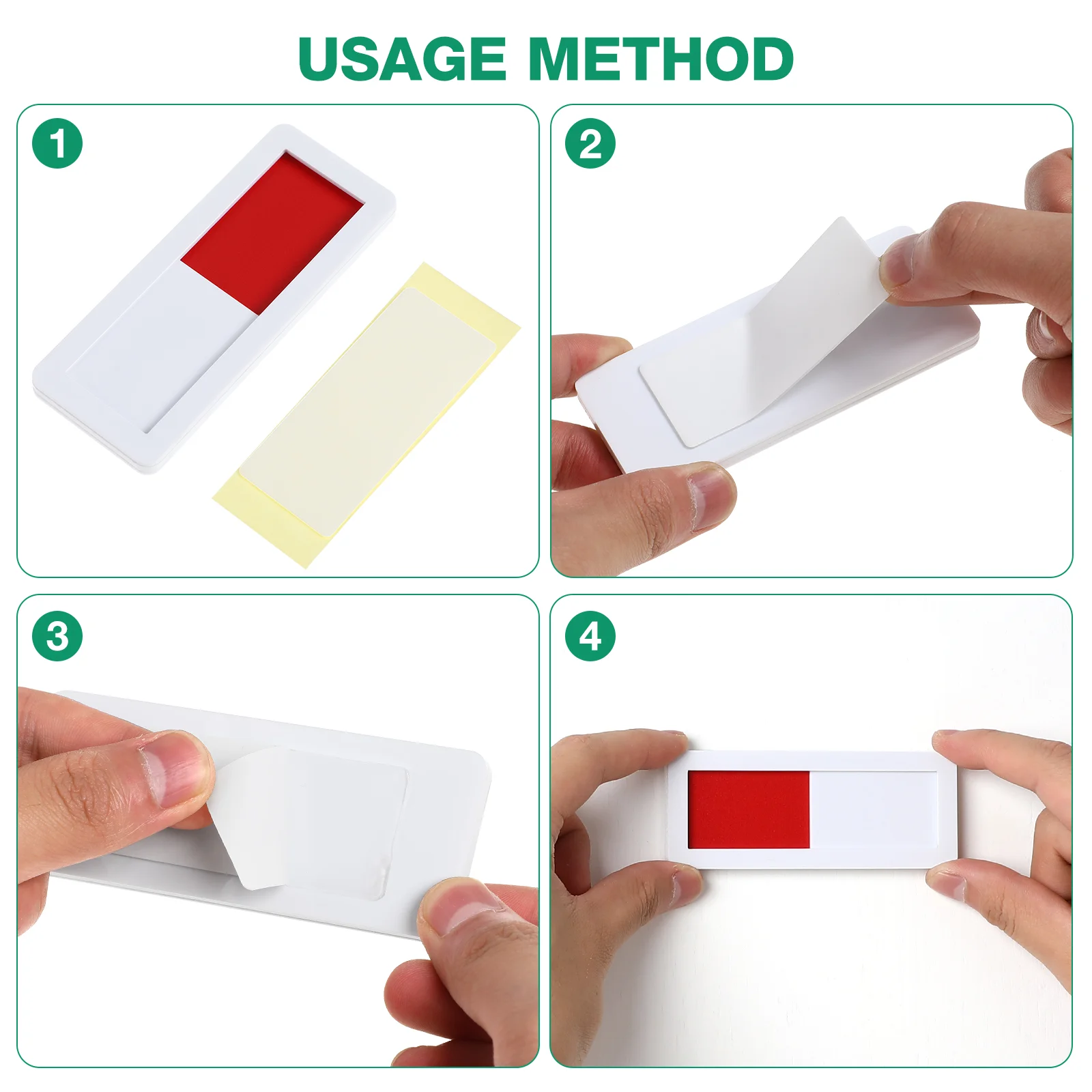 USAGE METHOD

1

2

3

4