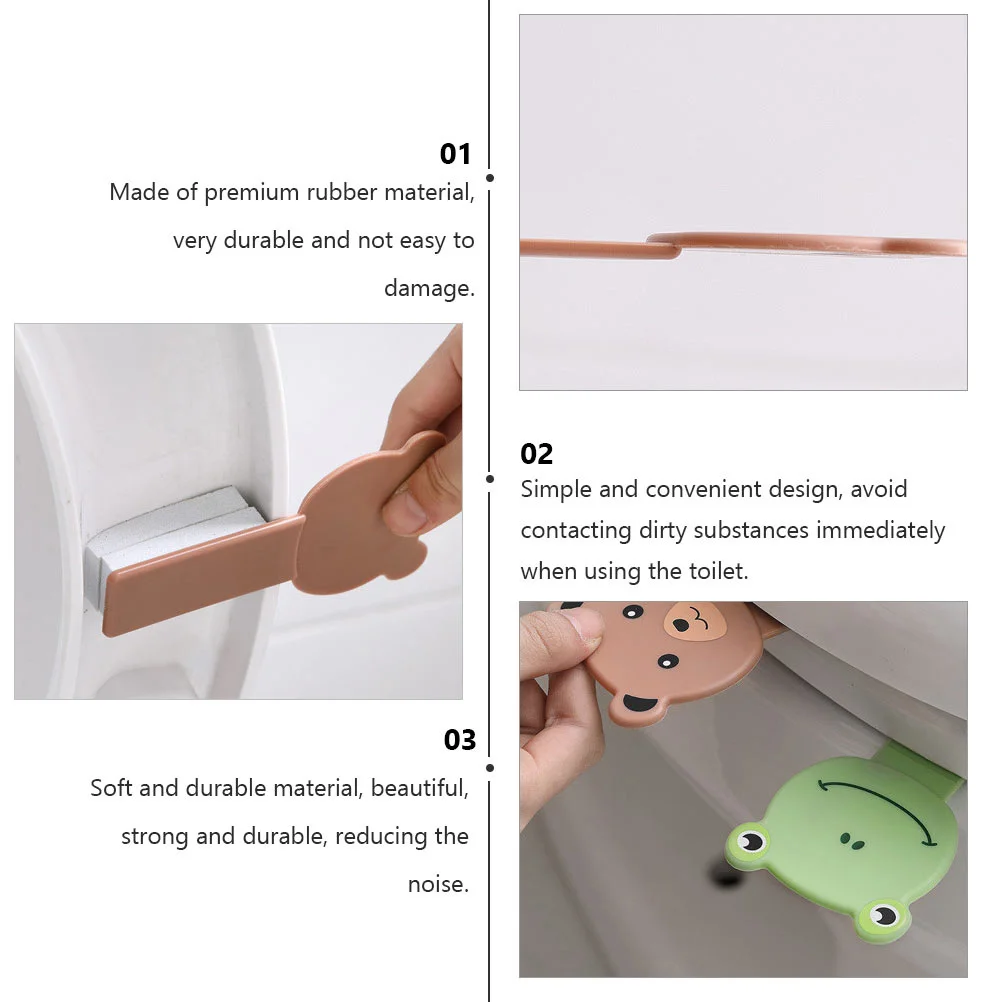 01
Made of premium rubber material, very durable and not easy to damage.

02
Simple and convenient design, avoid contacting dirty substances immediately when using the toilet.

03
Soft and durable material, beautiful, strong and durable, reducing the noise.