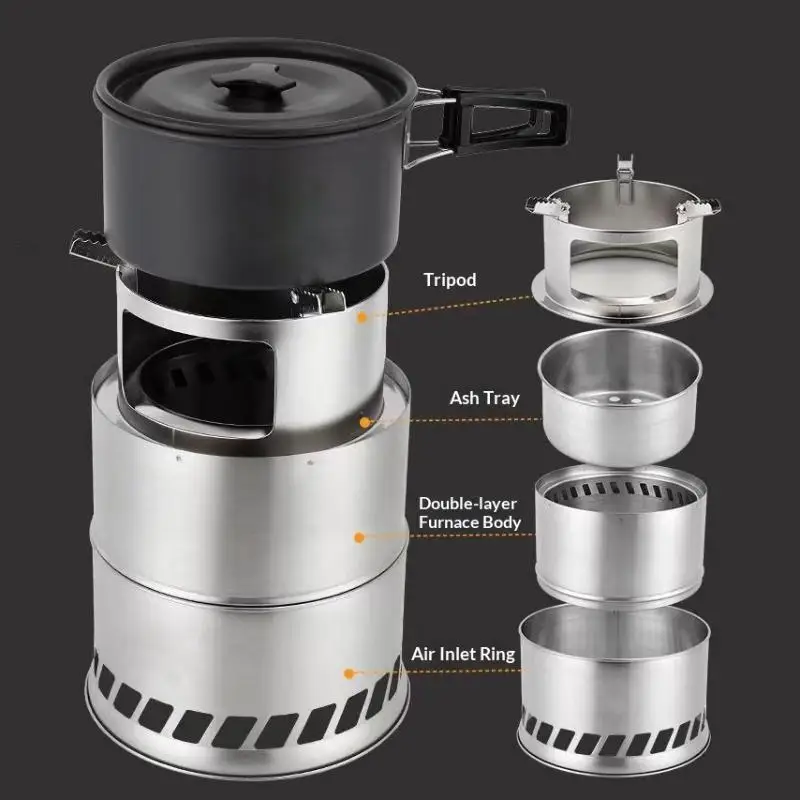 Tripod

Ash Tray

Double-layer Furnace Body

Air Inlet Ring