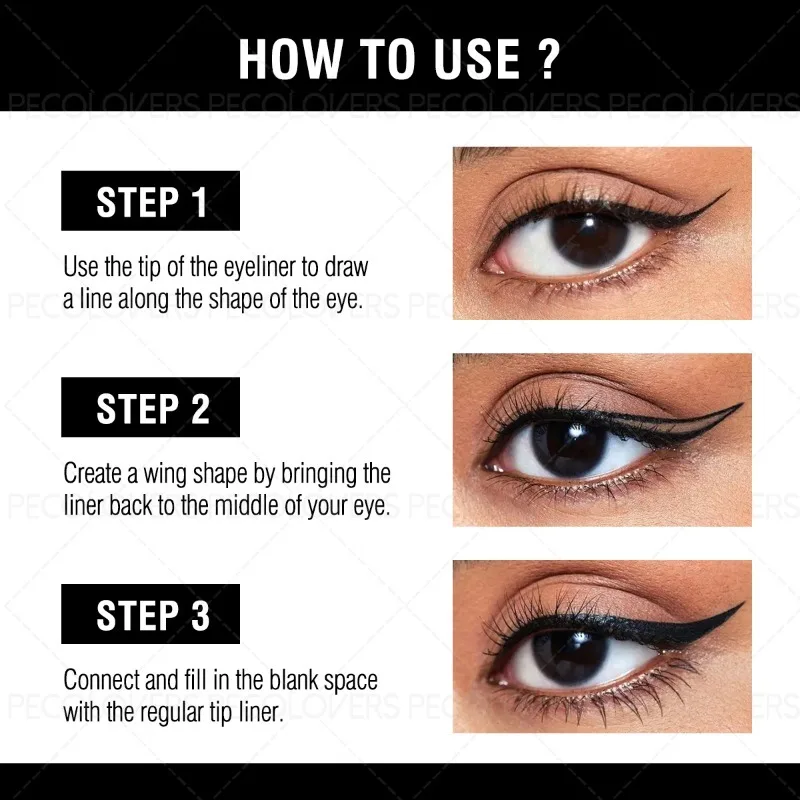 HOW TO USE ?

PECOLOVERS PECOLOVERS PECOLOVERS PECOLOVERS

STEP 1

Use the tip of the eyeliner to draw a line along the shape of the eye.

STEP 2

Create a wing shape by bringing the liner back to the middle of your eye.

STEP 3

Connect and fill in the blank space with the regular tip liner.