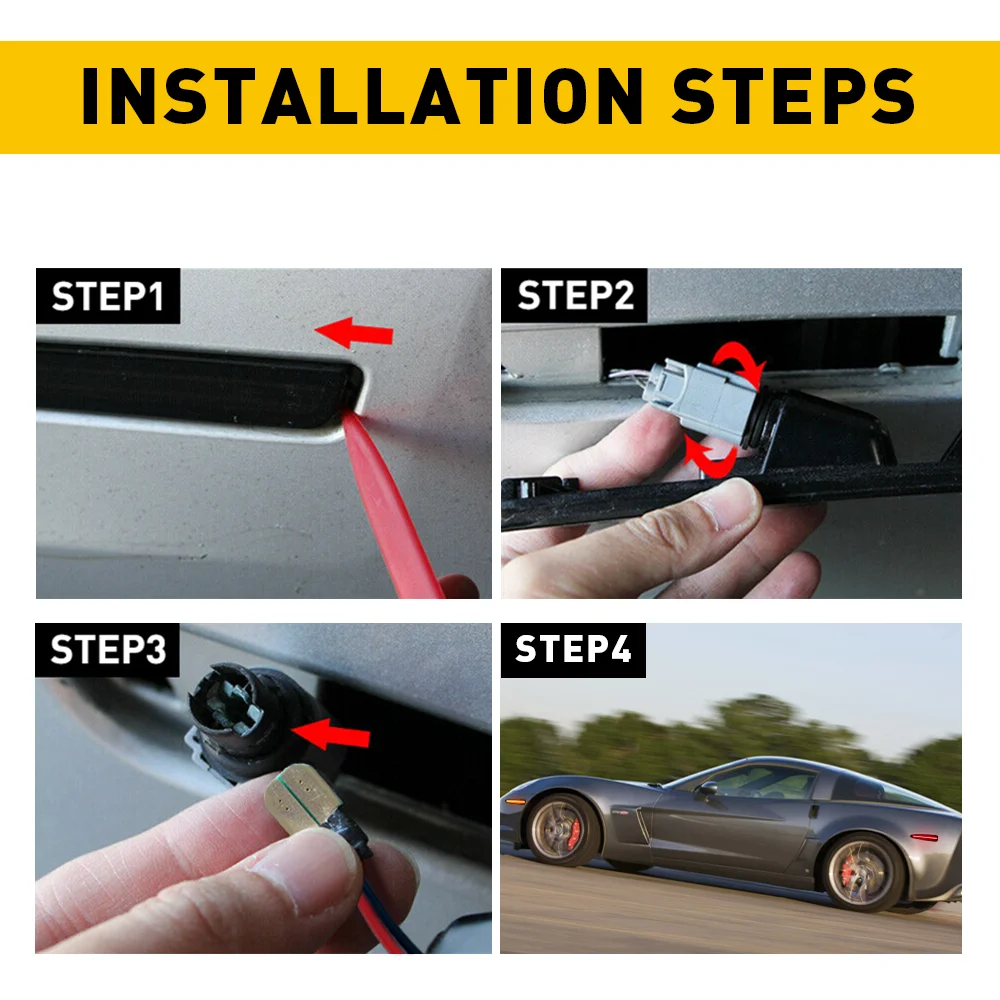 INSTALLATION STEPS

STEP1

STEP2

STEP3

STEP4