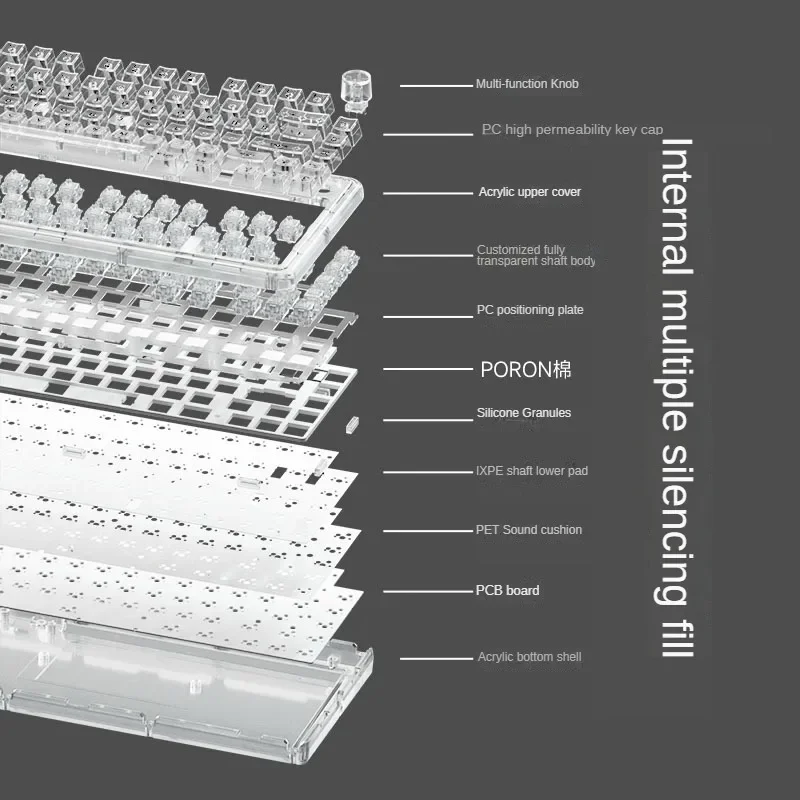 Multi-function Knob

PC high permeability key cap

Acrylic upper cover

Customized fully transparent shaft body

PC positioning plate

PORON棉

Silicone Granules

IXPE shaft lower pad

PET Sound cushion

PCB board

Acrylic bottom shell

Internal multiple silencing fill