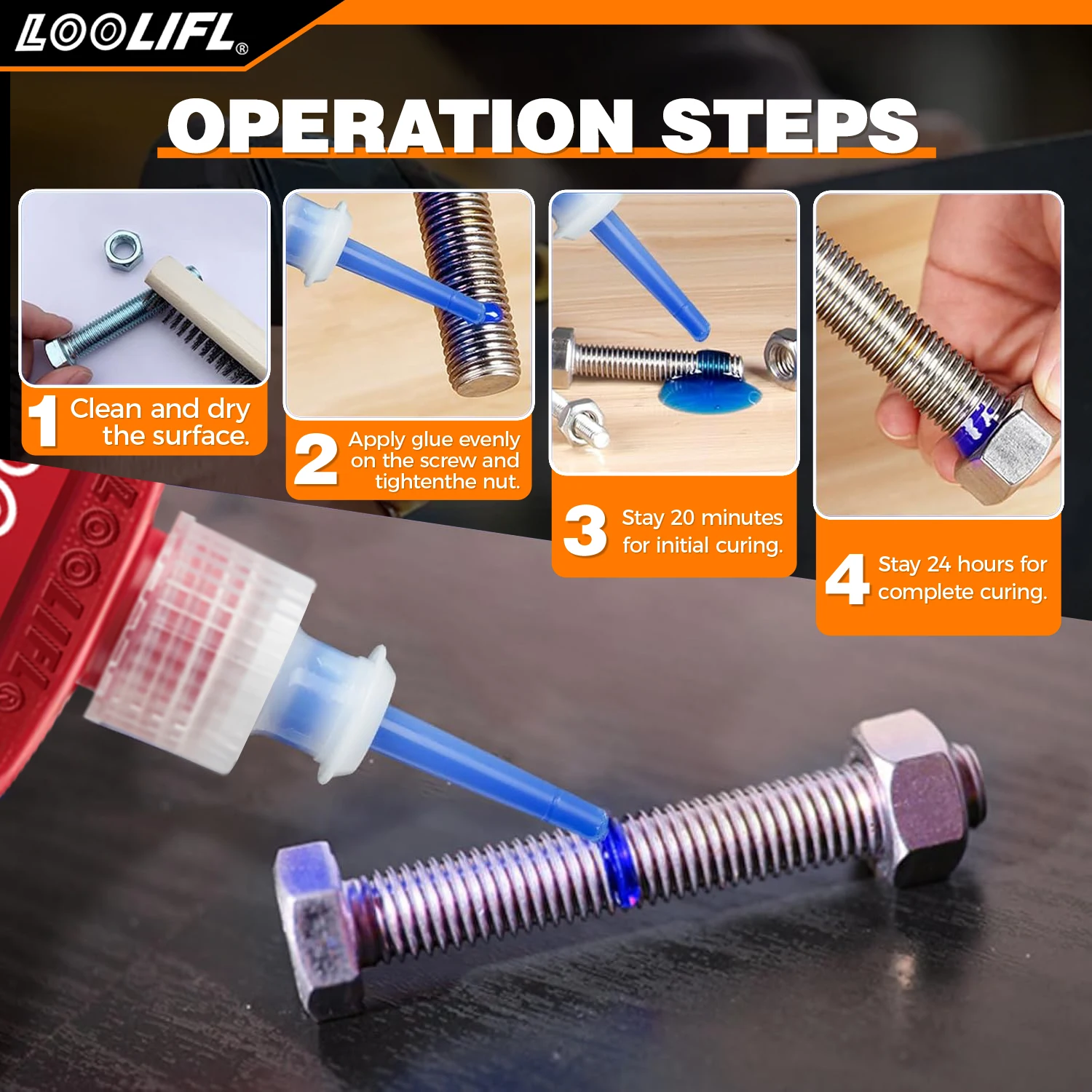 LOOLIFL®

OPERATION STEPS

1 Clean and dry the surface.

2 Apply glue evenly on the screw and tightenthe nut.

3 Stay 20 minutes for initial curing.

4 Stay 24 hours for complete curing.

LOOLIFL®