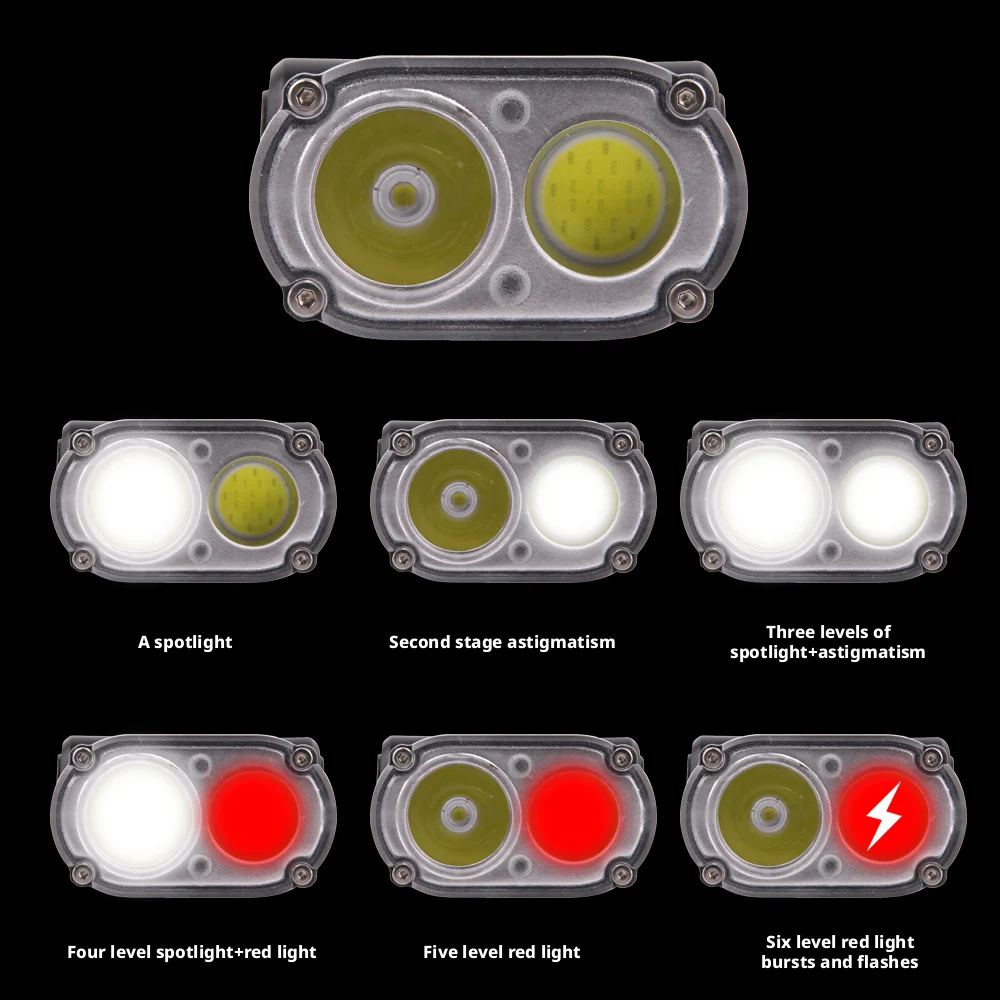 A spotlight

Second stage astigmatism

Three levels of spotlight+astigmatism

Four level spotlight+red light

Five level red light

Six level red light bursts and flashes