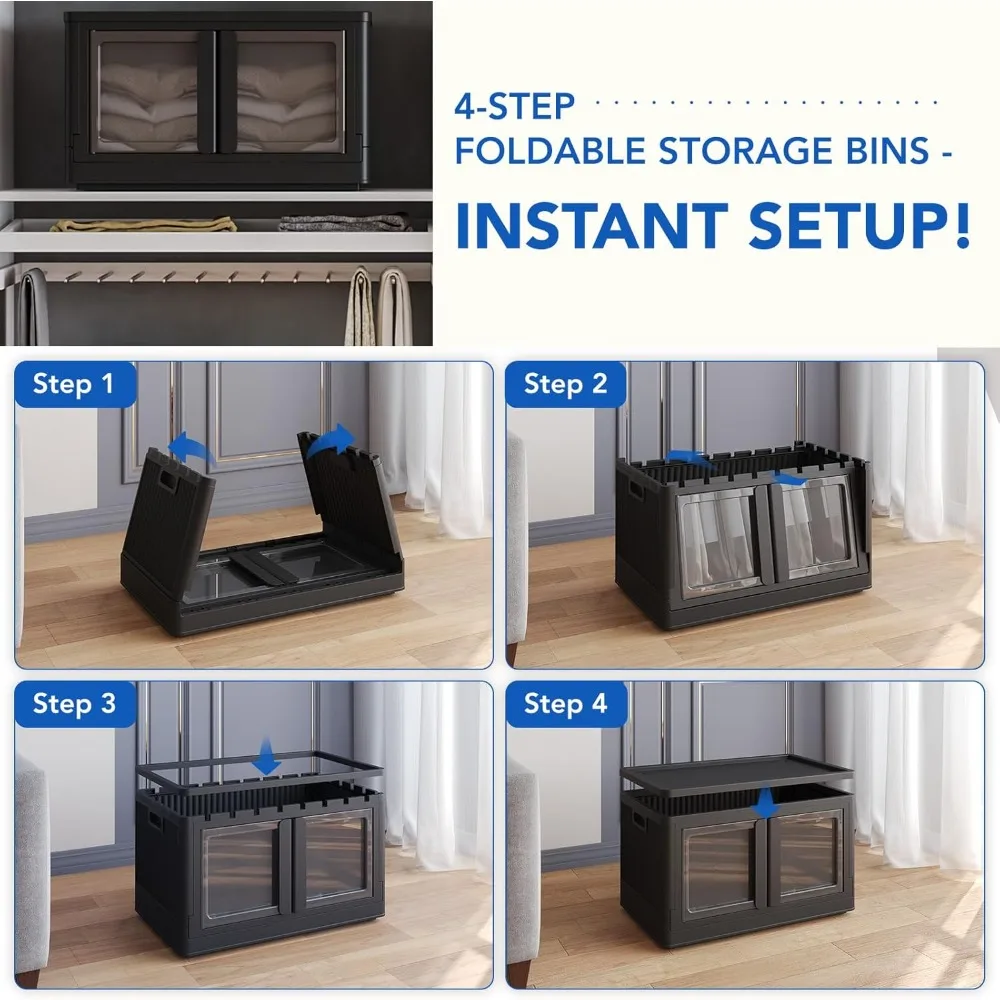 4-STEP
FOLDABLE STORAGE BINS -
INSTANT SETUP!

Step 1

Step 2

Step 3

Step 4