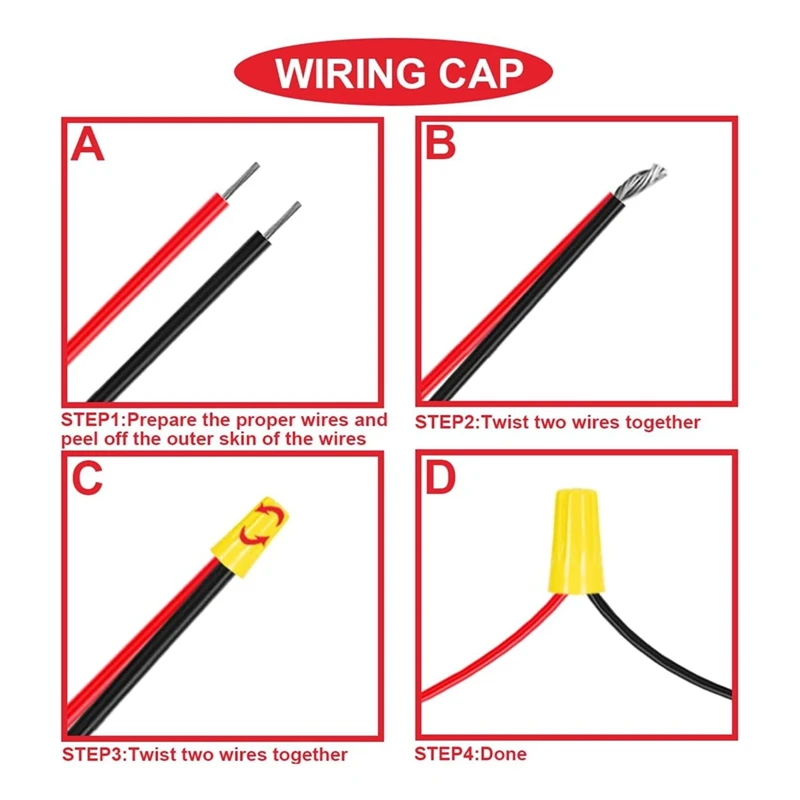 WIRING CAP

A

STEP1:Prepare the proper wires and peel off the outer skin of the wires

B

STEP2:Twist two wires together

C

STEP3:Twist two wires together

D

STEP4:Done