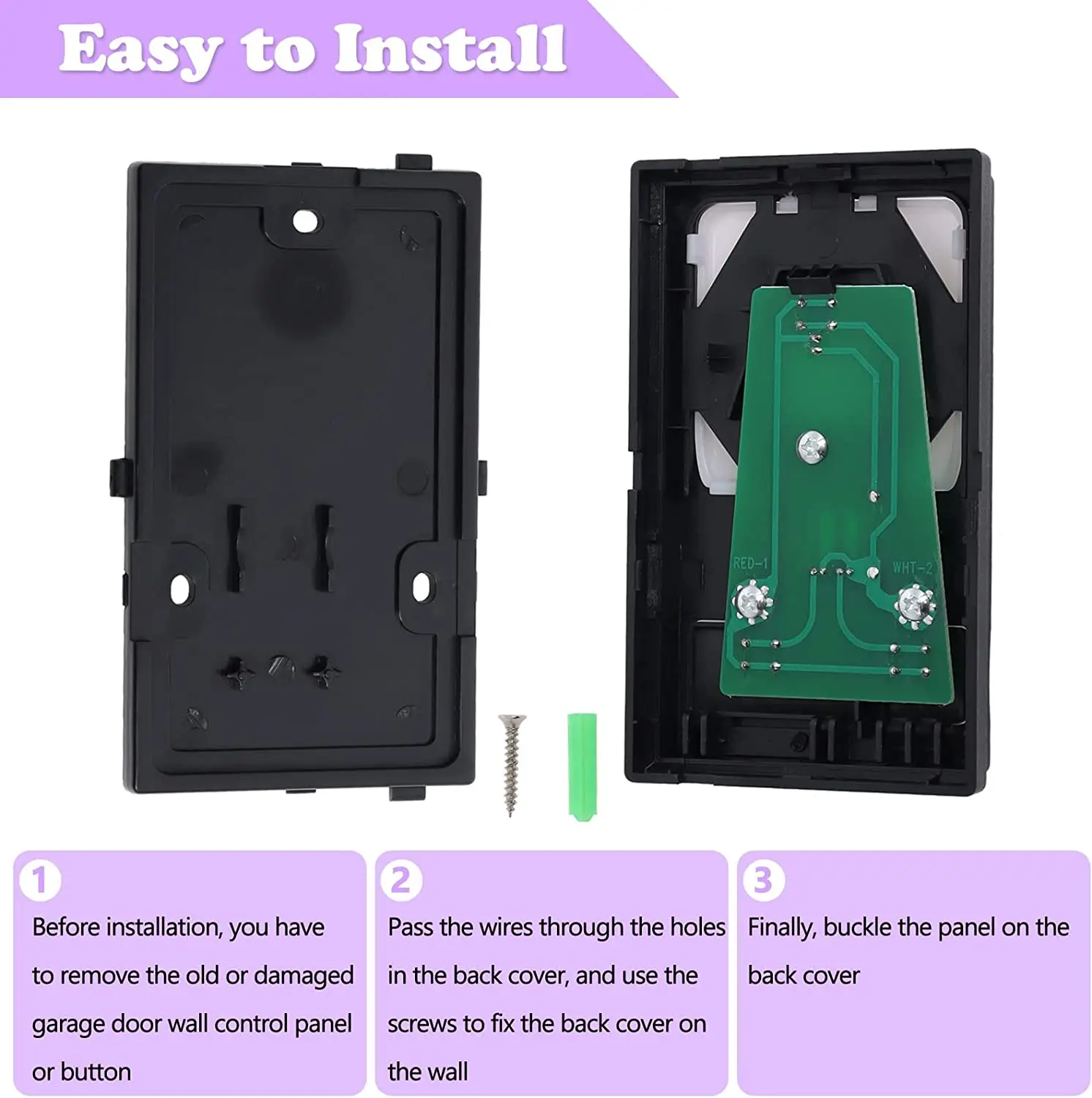 Easy to Install

RED-1

WHT-2

1
Before installation, you have to remove the old or damaged garage door wall control panel or button

2
Pass the wires through the holes in the back cover, and use the screws to fix the back cover on the wall

3
Finally, buckle the panel on the back cover