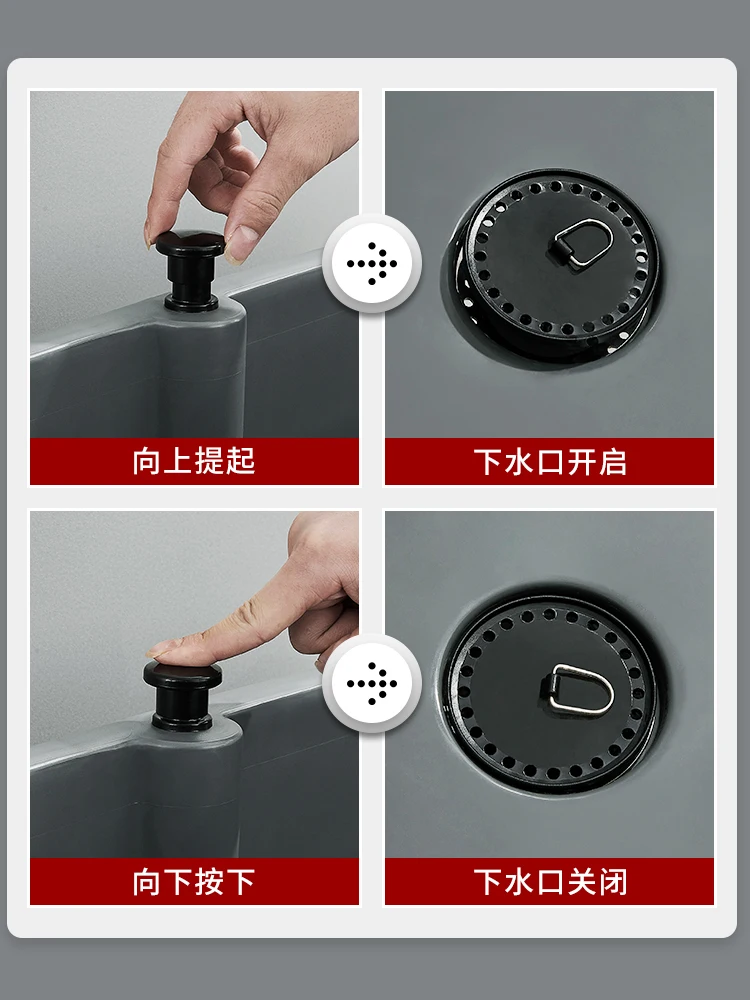 向上提起

下水口开启

向下按下

下水口关闭