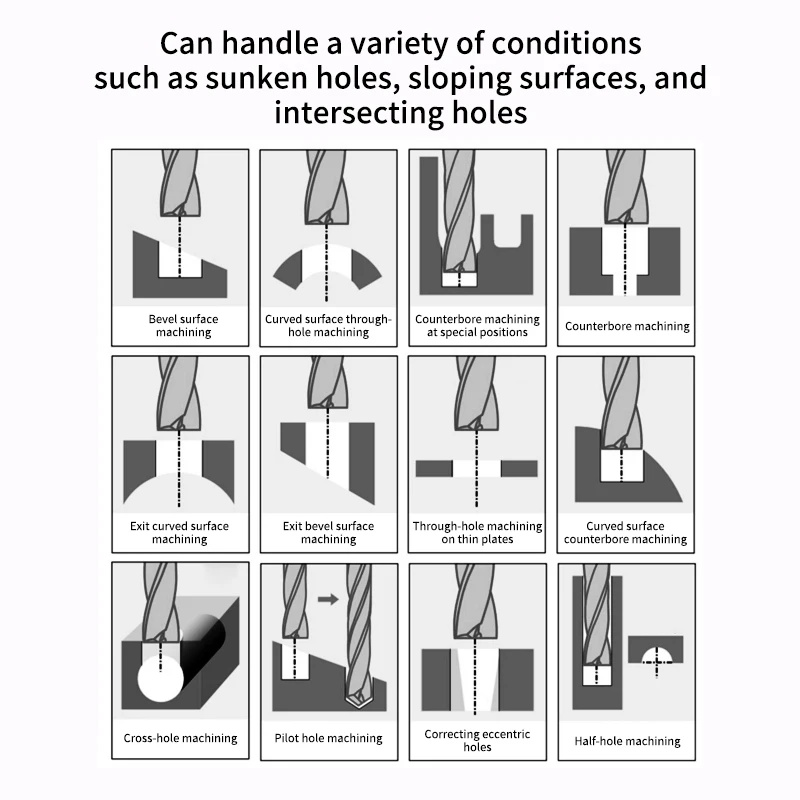 Can handle a variety of conditions such as sunken holes, sloping surfaces, and intersecting holes

Bevel surface machining

Curved surface through-hole machining

Counterbore machining at special positions

Counterbore machining

Exit curved surface machining

Exit bevel surface machining

Through-hole machining on thin plates

Curved surface counterbore machining

Cross-hole machining

Pilot hole machining

Correcting eccentric holes

Half-hole machining