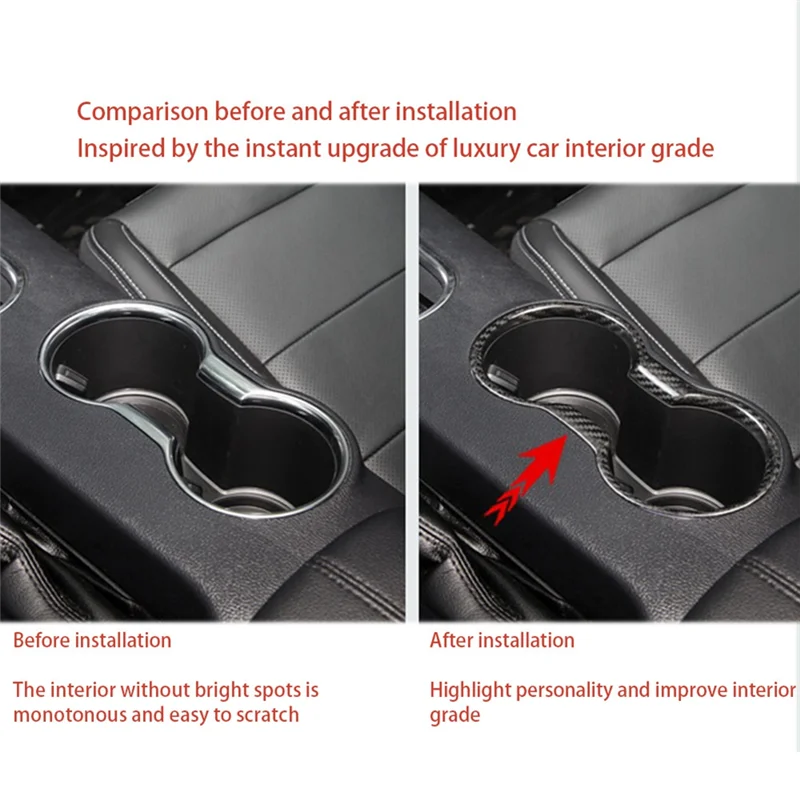 Comparison before and after installation
Inspired by the instant upgrade of luxury car interior grade

Before installation

The interior without bright spots is monotonous and easy to scratch

After installation

Highlight personality and improve interior grade