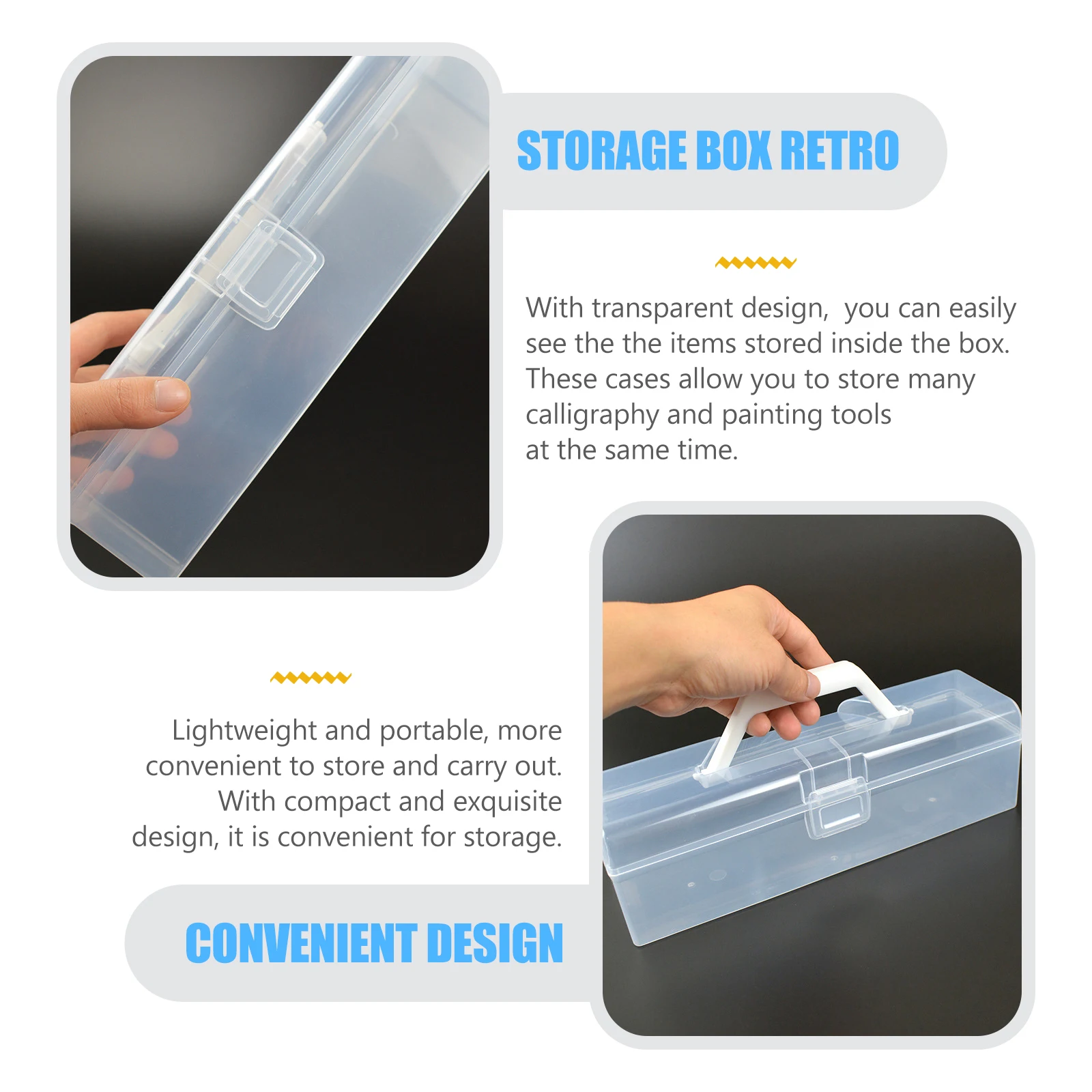 STORAGE BOX RETRO

With transparent design, you can easily see the the items stored inside the box. These cases allow you to store many calligraphy and painting tools at the same time.

Lightweight and portable, more convenient to store and carry out. With compact and exquisite design, it is convenient for storage.

CONVENIENT DESIGN