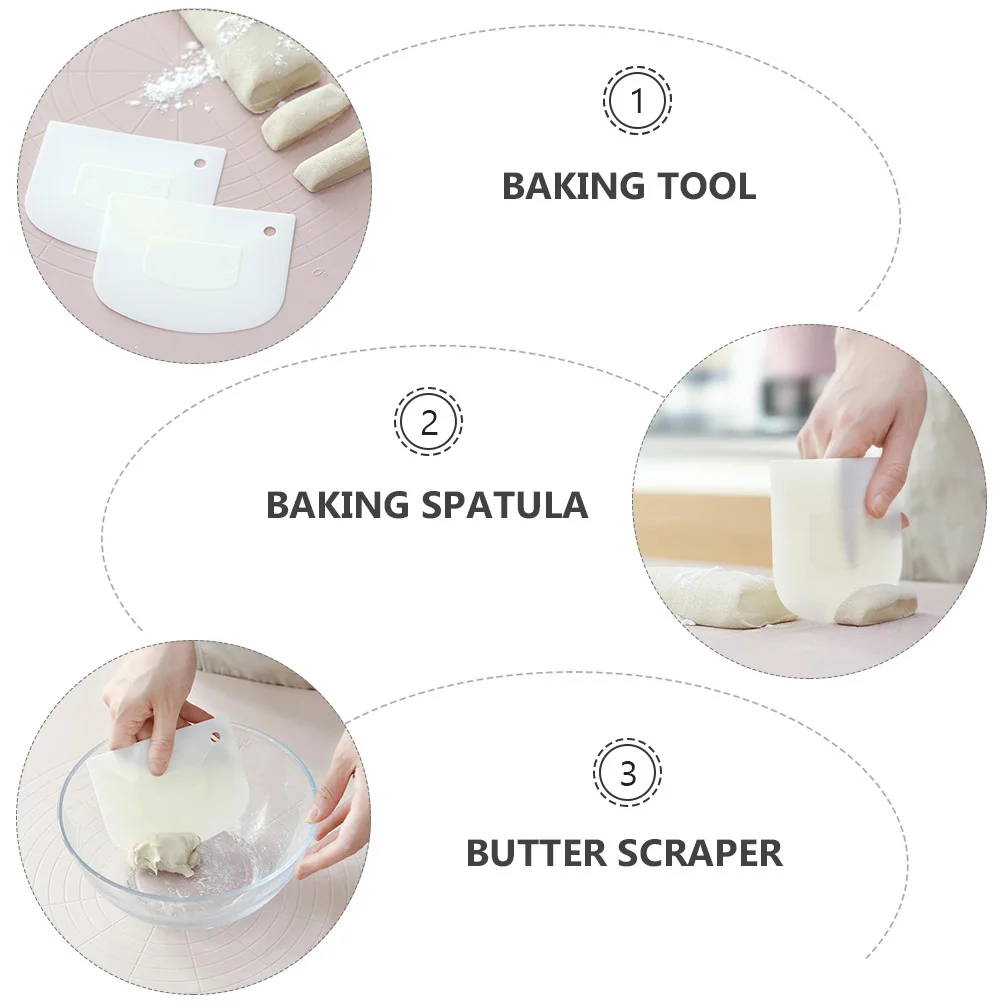 1

BAKING TOOL

2

BAKING SPATULA

3

BUTTER SCRAPER