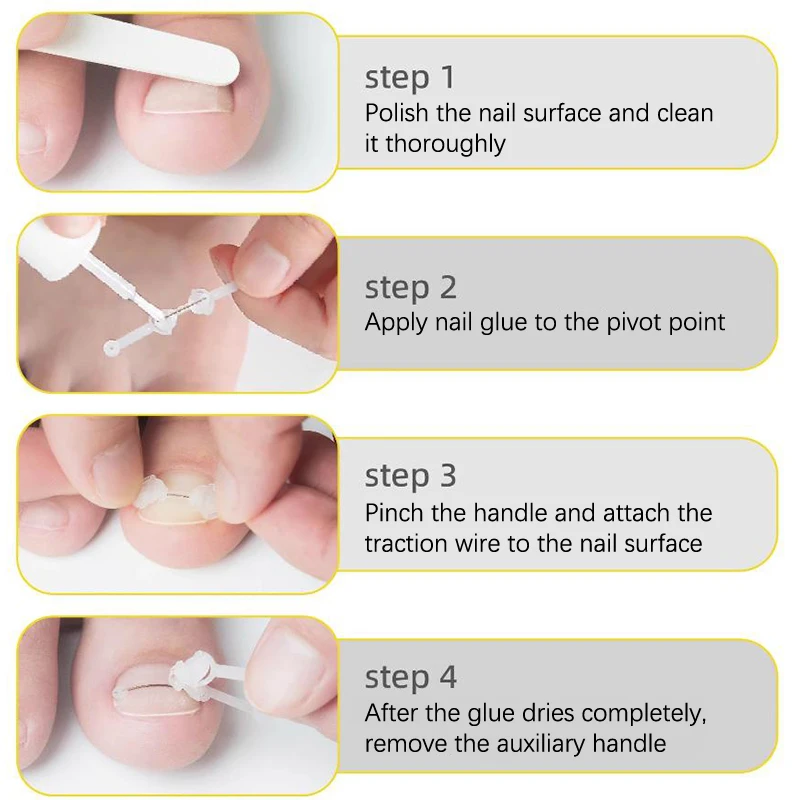 step 1
Polish the nail surface and clean it thoroughly

step 2
Apply nail glue to the pivot point

step 3
Pinch the handle and attach the traction wire to the nail surface

step 4
After the glue dries completely, remove the auxiliary handle