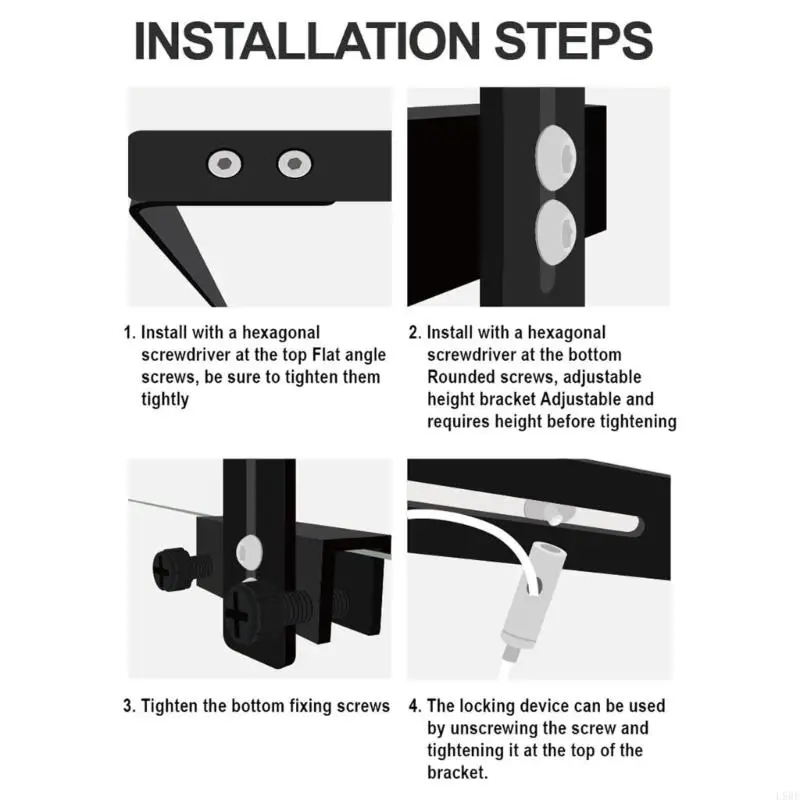 INSTALLATION STEPS

1. Install with a hexagonal screwdriver at the top Flat angle screws, be sure to tighten them tightly

2. Install with a hexagonal screwdriver at the bottom Rounded screws, adjustable height bracket Adjustable and requires height before tightening

3. Tighten the bottom fixing screws

4. The locking device can be used by unscrewing the screw and tightening it at the top of the bracket.