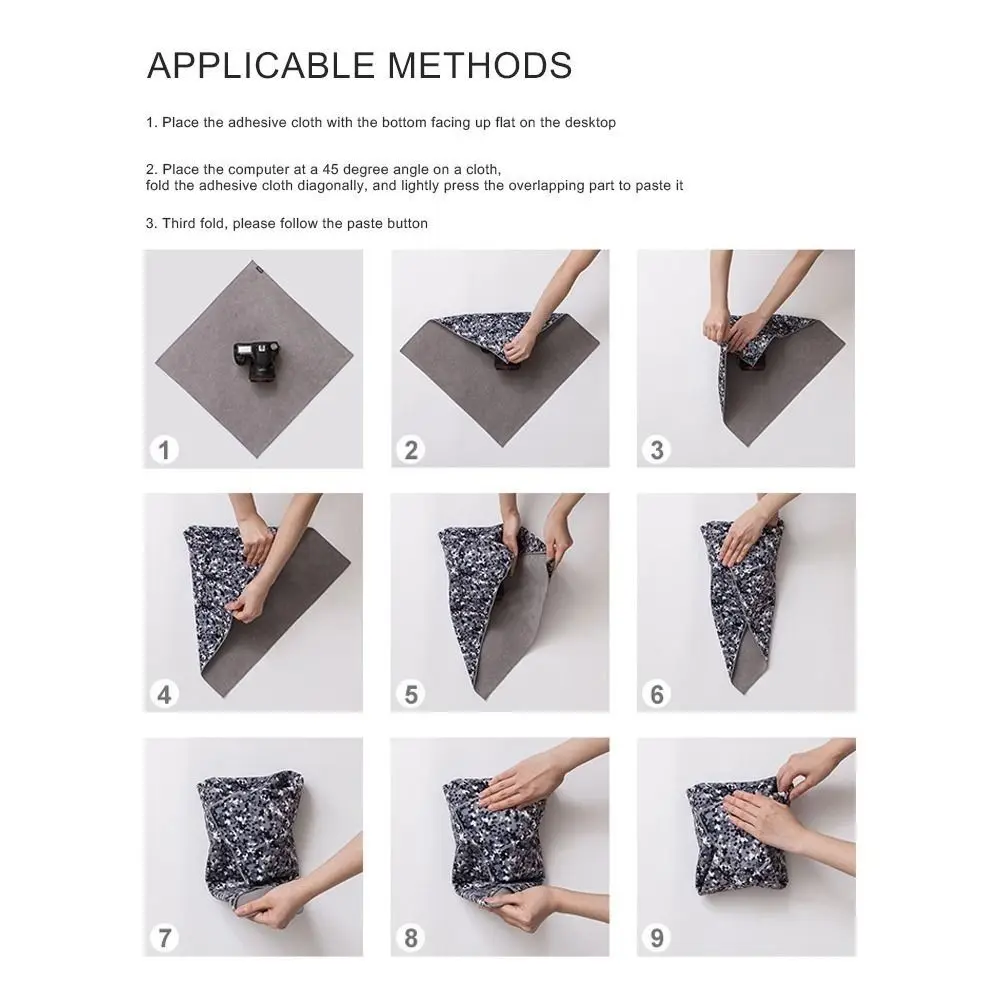 APPLICABLE METHODS

1. Place the adhesive cloth with the bottom facing up flat on the desktop

2. Place the computer at a 45 degree angle on a cloth, fold the adhesive cloth diagonally, and lightly press the overlapping part to paste it

3. Third fold, please follow the paste button

1

2

3

4

5

6

7

8

9