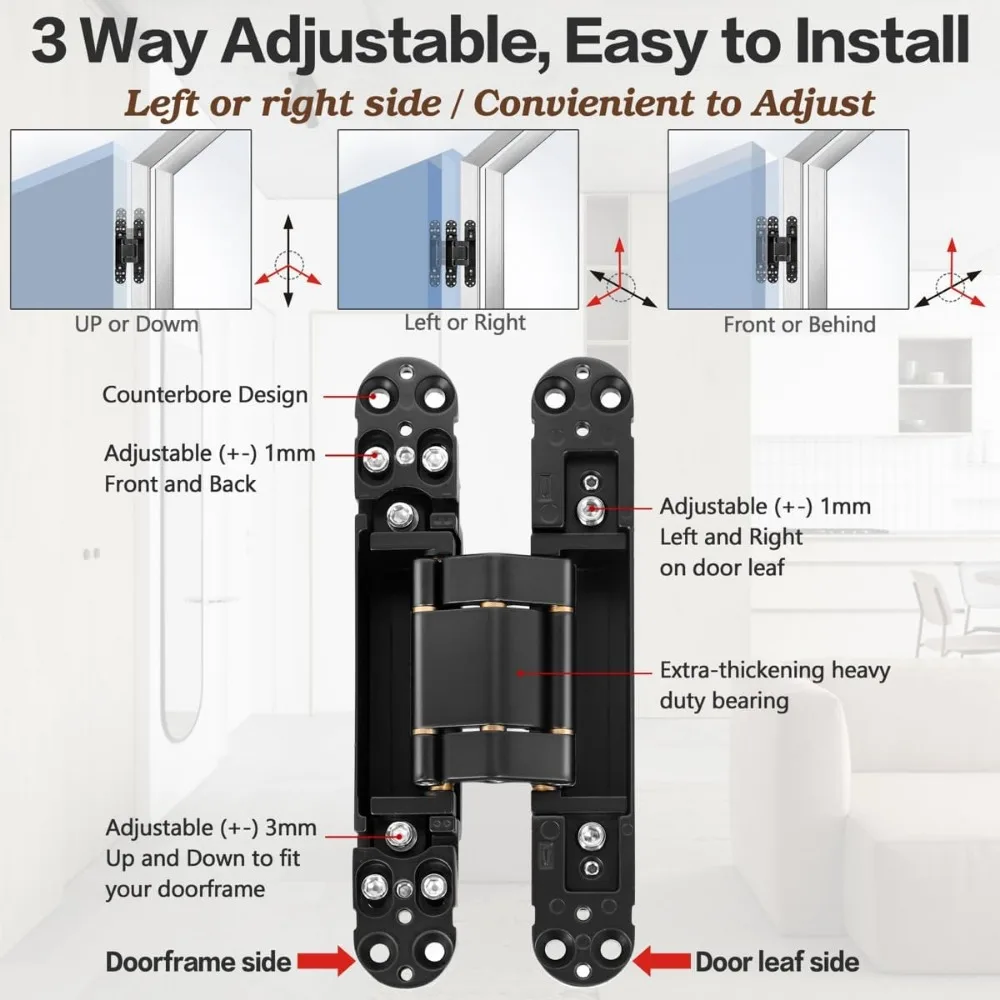 3 Way Adjustable, Easy to Install

Left or right side / Convienient to Adjust

UP or Dowm

Left or Right

Front or Behind

Counterbore Design

Adjustable (+-) 1mm Front and Back

Adjustable (+-) 1mm Left and Right on door leaf

Extra-thickening heavy duty bearing

Adjustable (+-) 3mm Up and Down to fit your doorframe

Doorframe side

Door leaf side