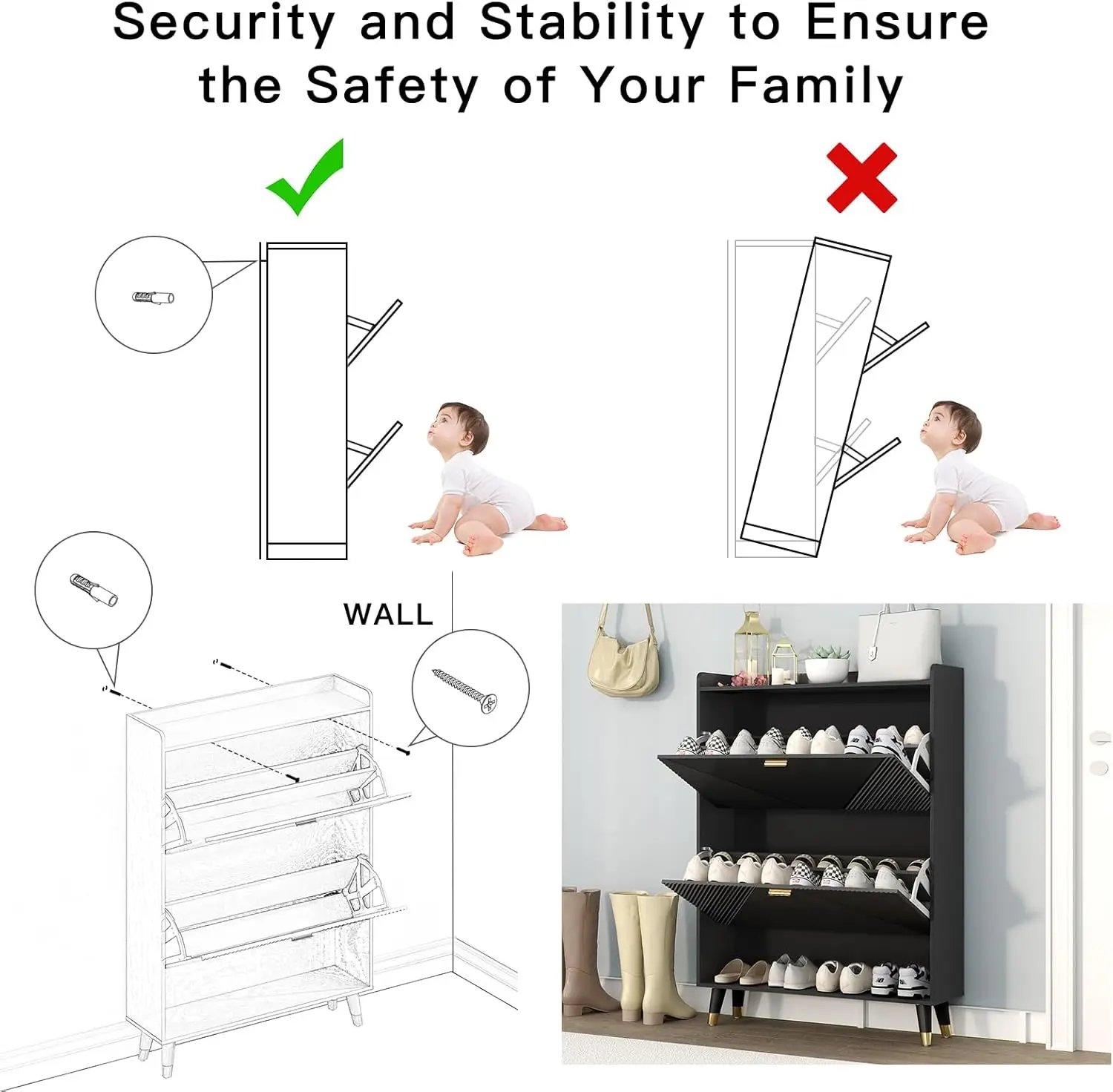 Security and Stability to Ensure the Safety of Your Family

WALL