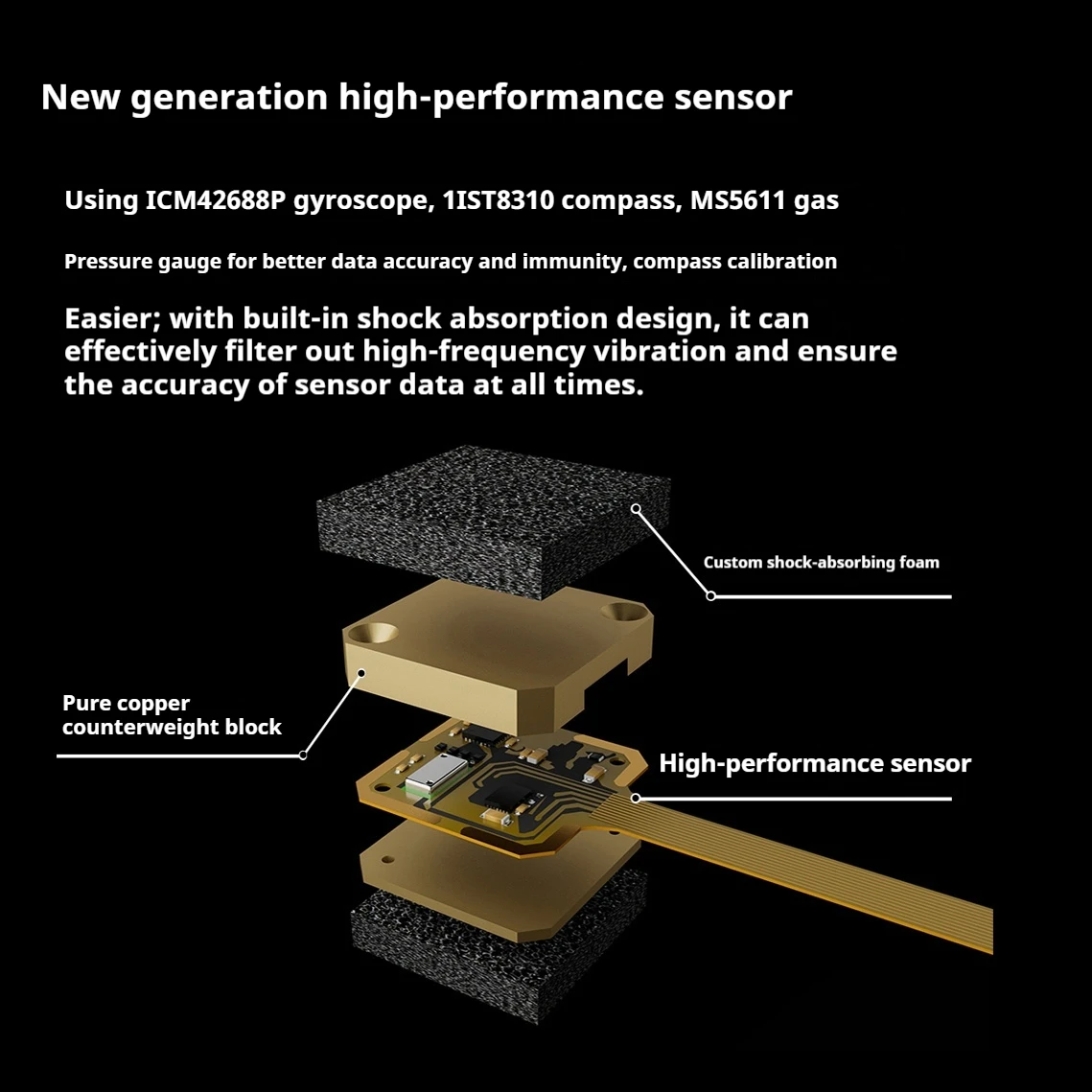 New generation high-performance sensor

Using ICM42688P gyroscope, 1IST8310 compass, MS5611 gas

Pressure gauge for better data accuracy and immunity, compass calibration

Easier; with built-in shock absorption design, it can effectively filter out high-frequency vibration and ensure the accuracy of sensor data at all times.

Custom shock-absorbing foam

Pure copper counterweight block

High-performance sensor