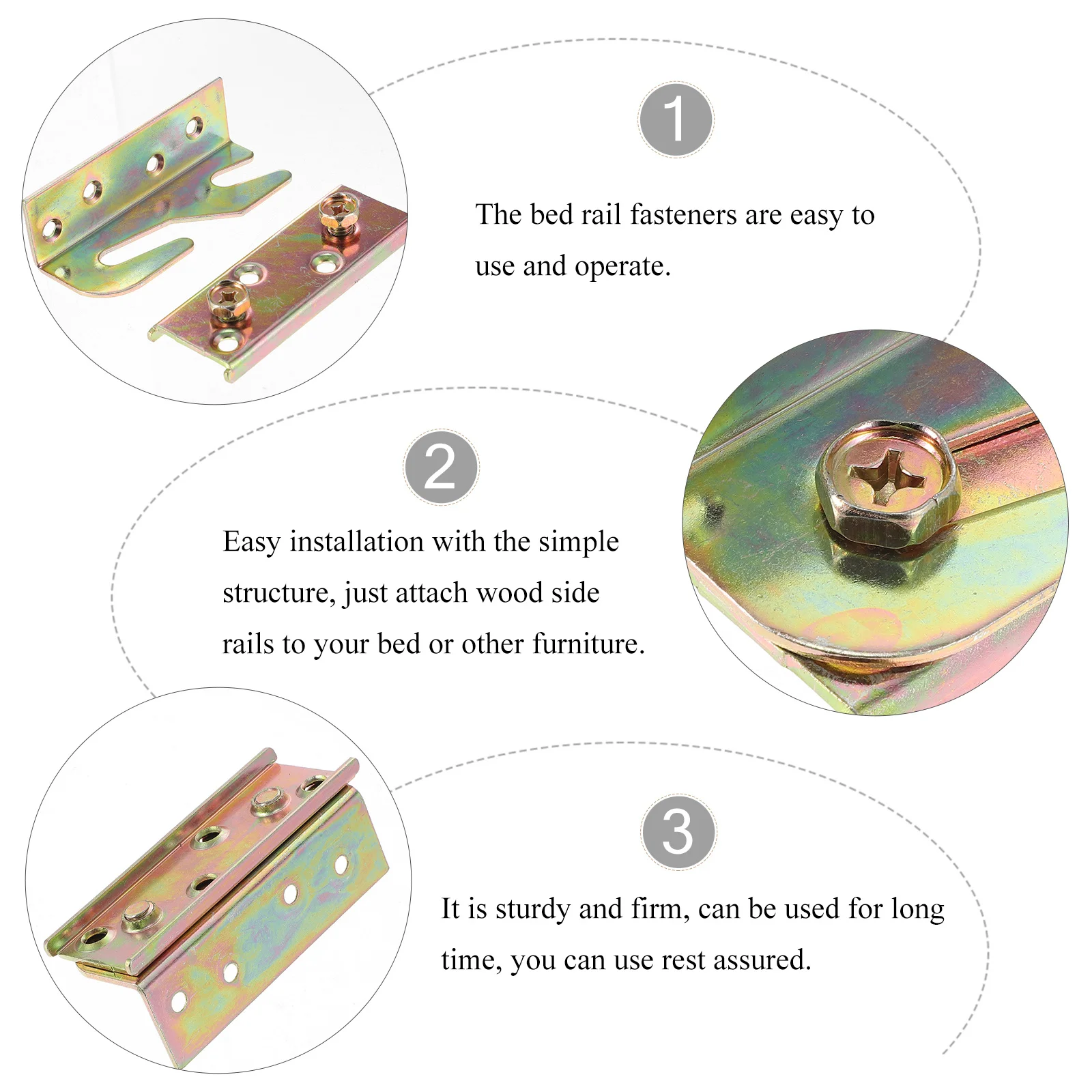 1

The bed rail fasteners are easy to use and operate.

2

Easy installation with the simple structure, just attach wood side rails to your bed or other furniture.

3

It is sturdy and firm, can be used for long time, you can use rest assured.