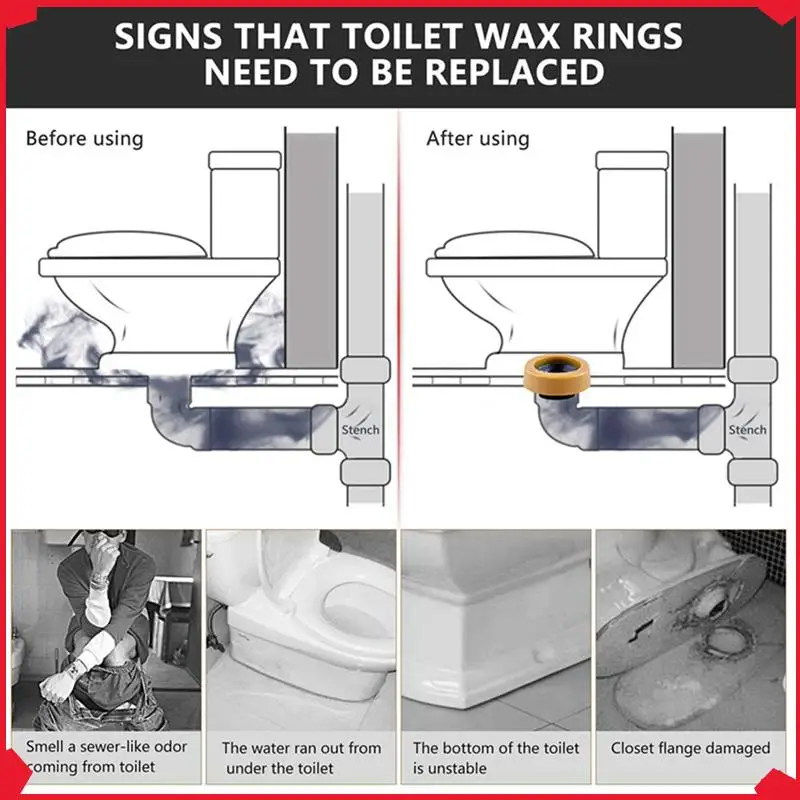 SIGNS THAT TOILET WAX RINGS NEED TO BE REPLACED

Before using

Stench

After using

Stench

Smell a sewer-like odor coming from toilet

The water ran out from under the toilet

The bottom of the toilet is unstable

Closet flange damaged