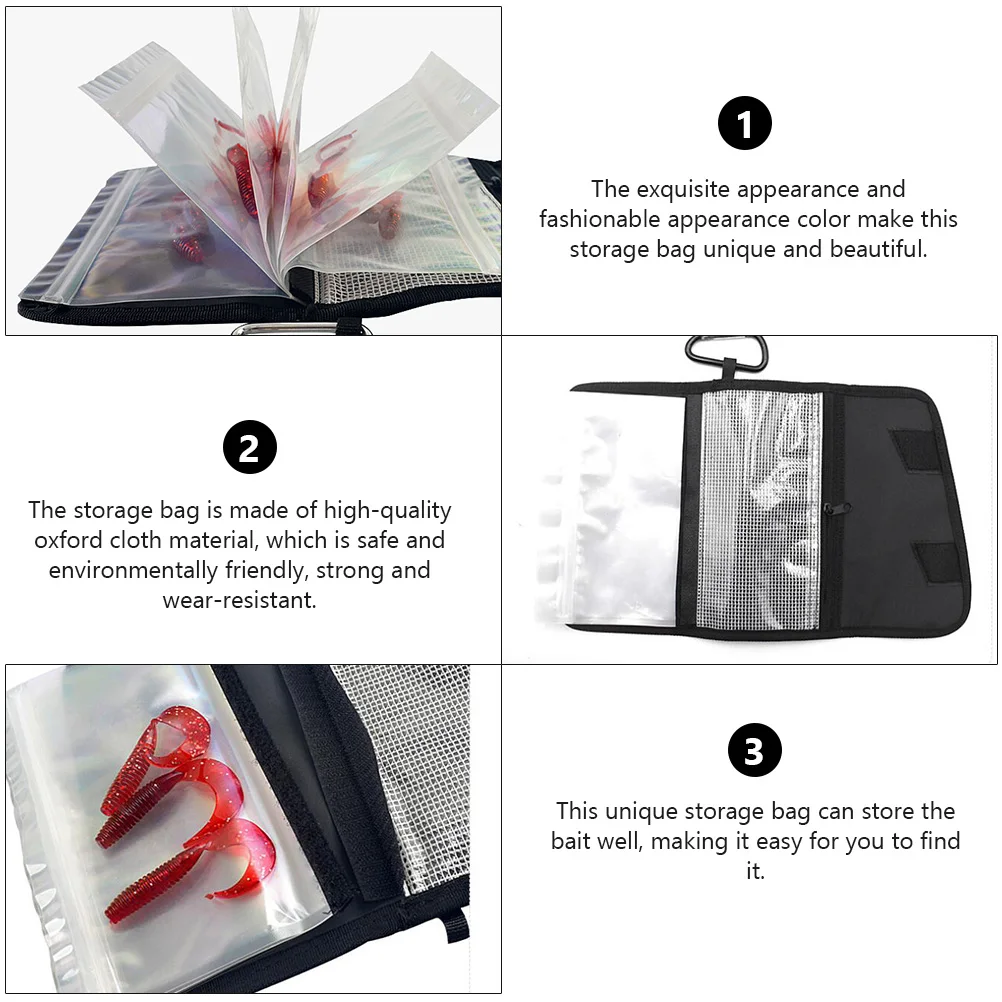 1

The exquisite appearance and fashionable appearance color make this storage bag unique and beautiful.

2

The storage bag is made of high-quality oxford cloth material, which is safe and environmentally friendly, strong and wear-resistant.

3

This unique storage bag can store the bait well, making it easy for you to find it.