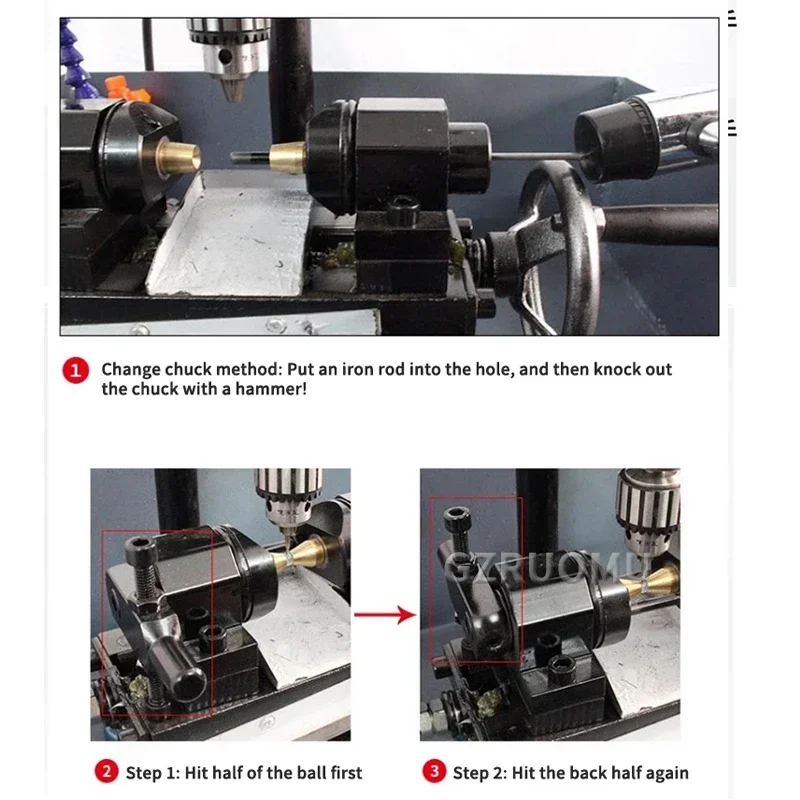 1 Change chuck method: Put an iron rod into the hole, and then knock out the chuck with a hammer!

GZRUOMU

2 Step 1: Hit half of the ball first

3 Step 2: Hit the back half again