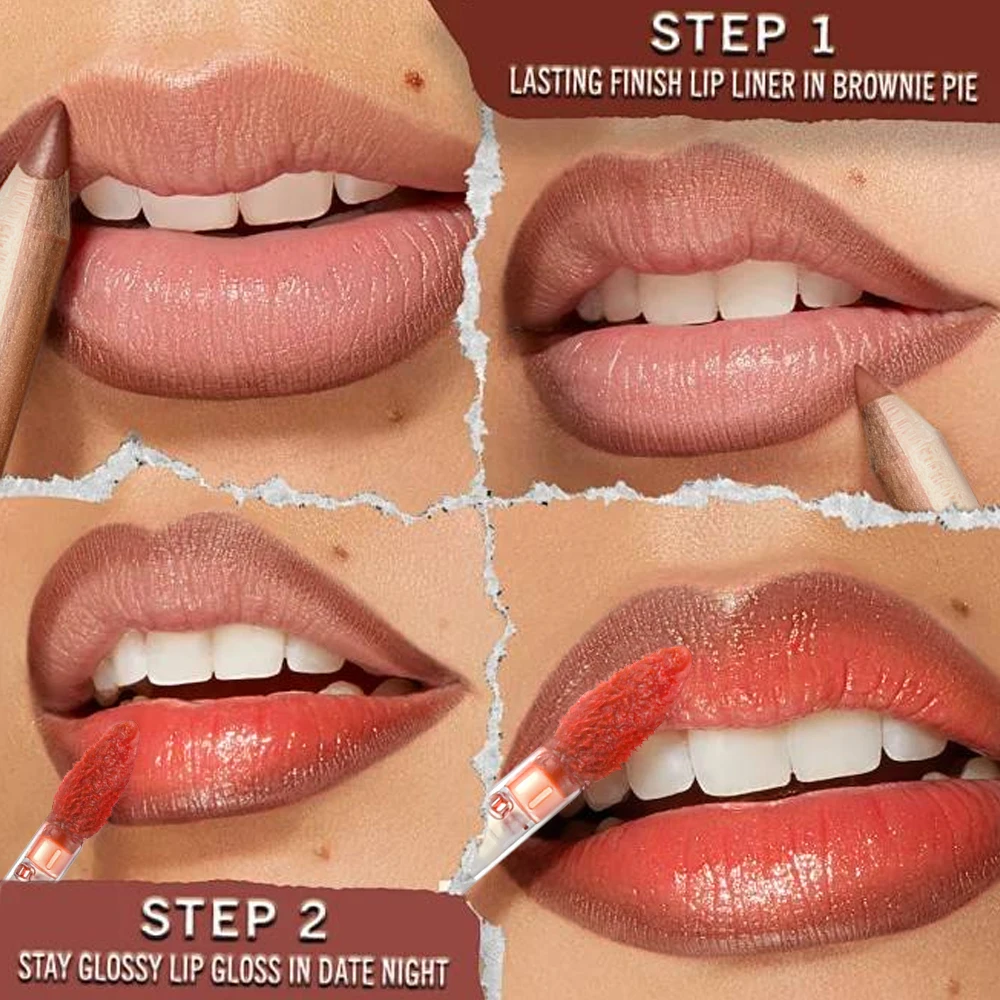 STEP 1
LASTING FINISH LIP LINER IN BROWNIE PIE

STEP 2
STAY GLOSSY LIP GLOSS IN DATE NIGHT