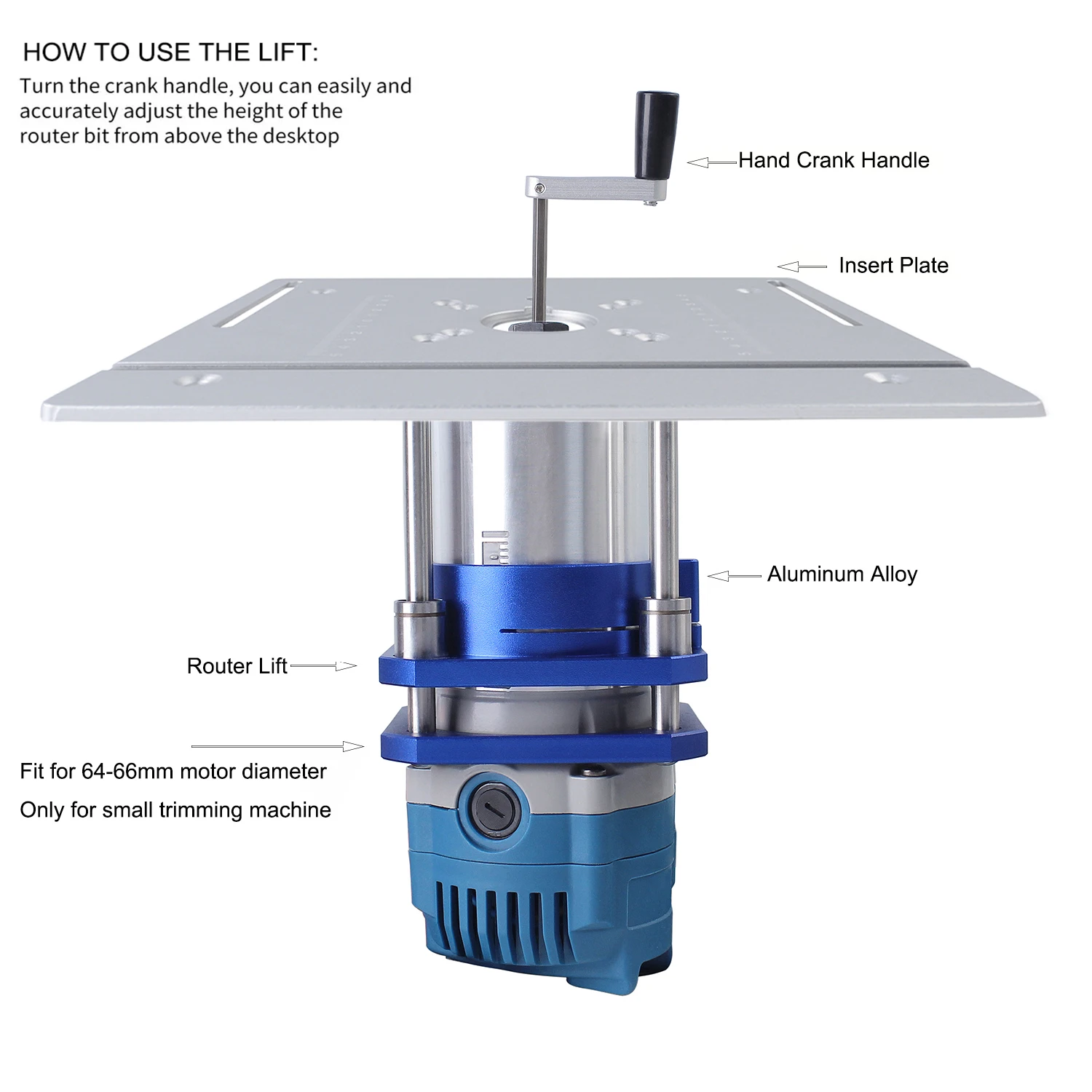 HOW TO USE THE LIFT:
Turn the crank handle, you can easily and accurately adjust the height of the router bit from above the desktop

Hand Crank Handle

Insert Plate

Aluminum Alloy

Router Lift

Fit for 64-66mm motor diameter

Only for small trimming machine