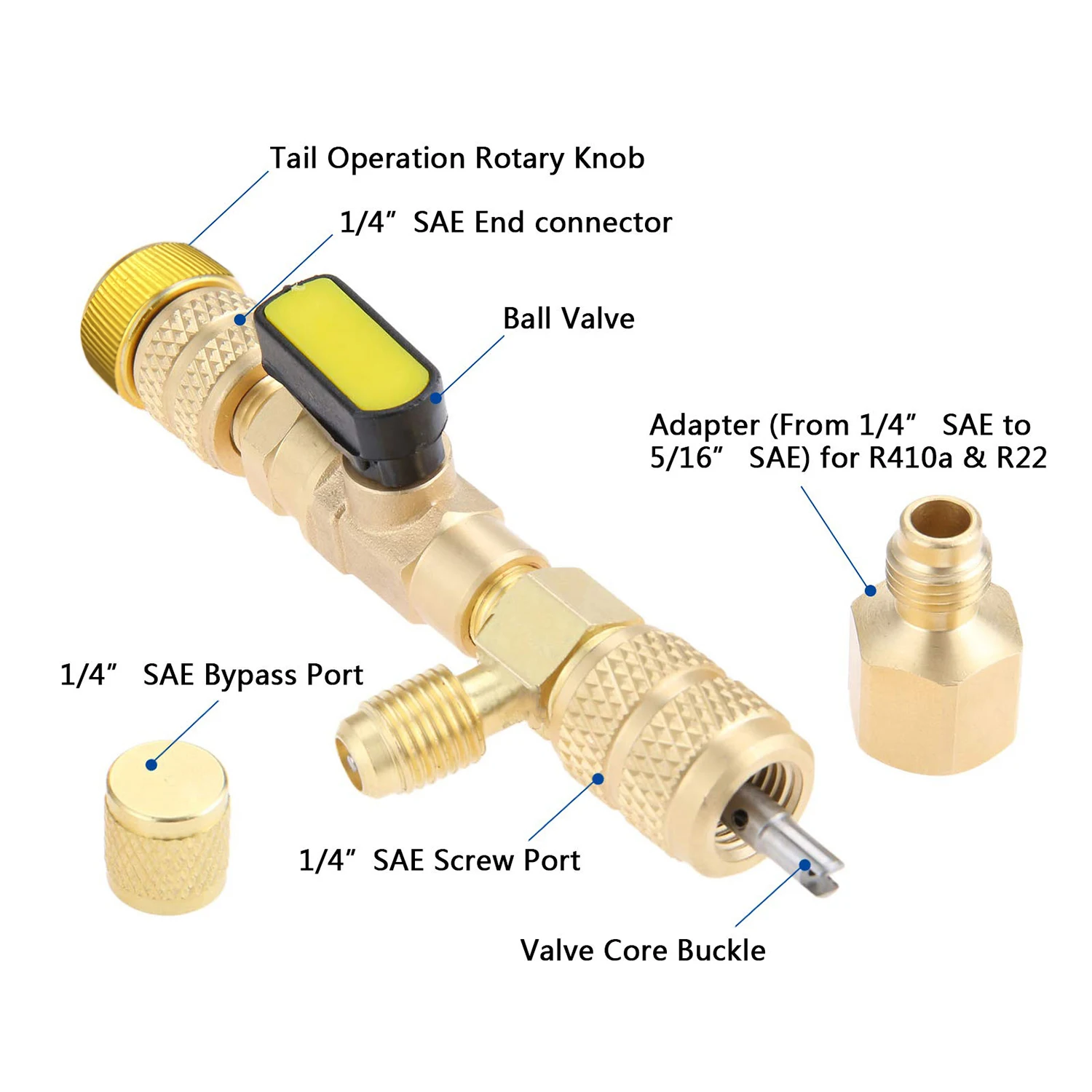 Tail Operation Rotary Knob

1/4” SAE End connector

Ball Valve

Adapter (From 1/4” SAE to 5/16” SAE) for R410a & R22

1/4” SAE Bypass Port

1/4” SAE Screw Port

Valve Core Buckle