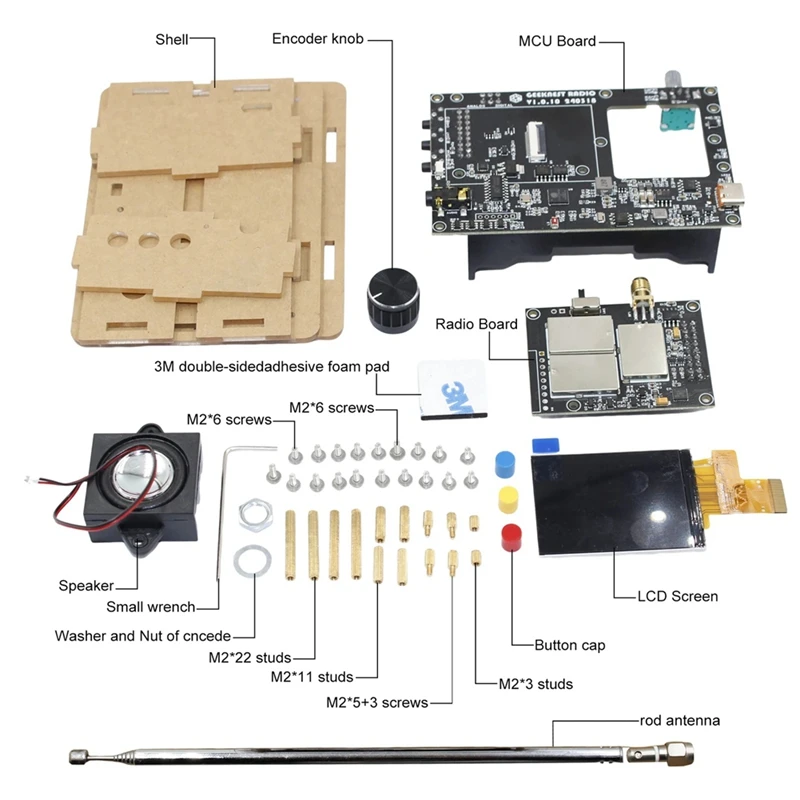 Shell
Encoder knob
MCU Board
GEEKNEST RADIO
V1.0.10 240518
Radio Board
3M double-sidedadhesive foam pad
3M
M2*6 screws
M2*6 screws
Speaker
Small wrench
Washer and Nut of cncede
M2*22 studs
M2*11 studs
M2*5+3 screws
M2*3 studs
Button cap
LCD Screen
rod antenna