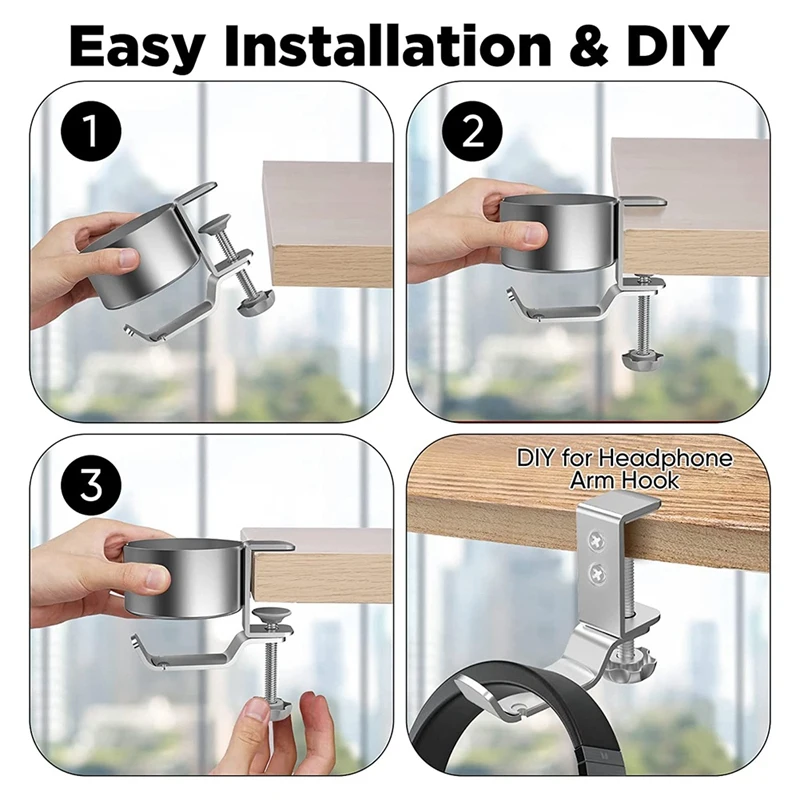 Easy Installation & DIY

1

2

3

DIY for Headphone Arm Hook