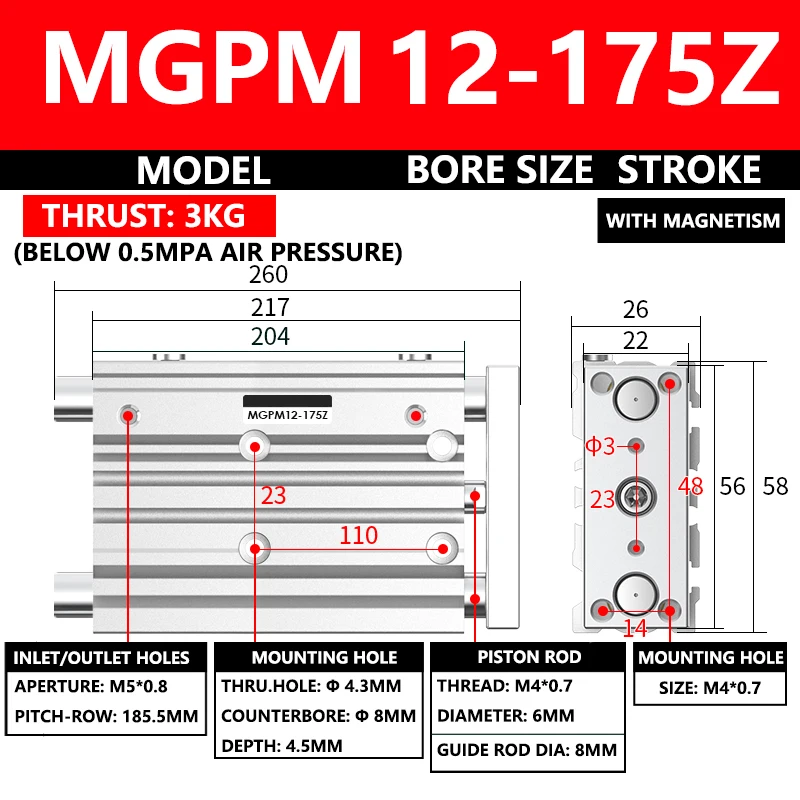 MGPM 12-175Z

MODEL BORE SIZE STROKE

THRUST: 3KG

WITH MAGNETISM

(BELOW 0.5MPA AIR PRESSURE)

260

217

204

MGPM12-175Z

23

110

26

22

Φ3

23

48

56

58

14

INLET/OUTLET HOLES
APERTURE: M5*0.8
PITCH-ROW: 185.5MM

MOUNTING HOLE
THRU.HOLE: Φ 4.3MM
COUNTERBORE: Φ 8MM
DEPTH: 4.5MM

PISTON ROD
THREAD: M4*0.7
DIAMETER: 6MM
GUIDE ROD DIA: 8MM

MOUNTING HOLE
SIZE: M4*0.7