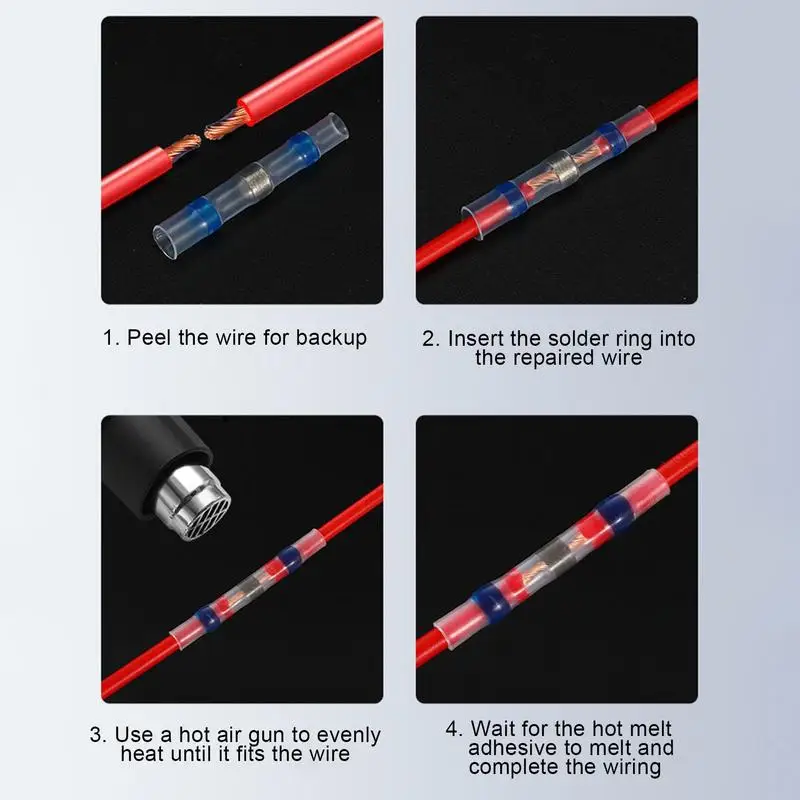 1. Peel the wire for backup

2. Insert the solder ring into the repaired wire

3. Use a hot air gun to evenly heat until it fits the wire

4. Wait for the hot melt adhesive to melt and complete the wiring