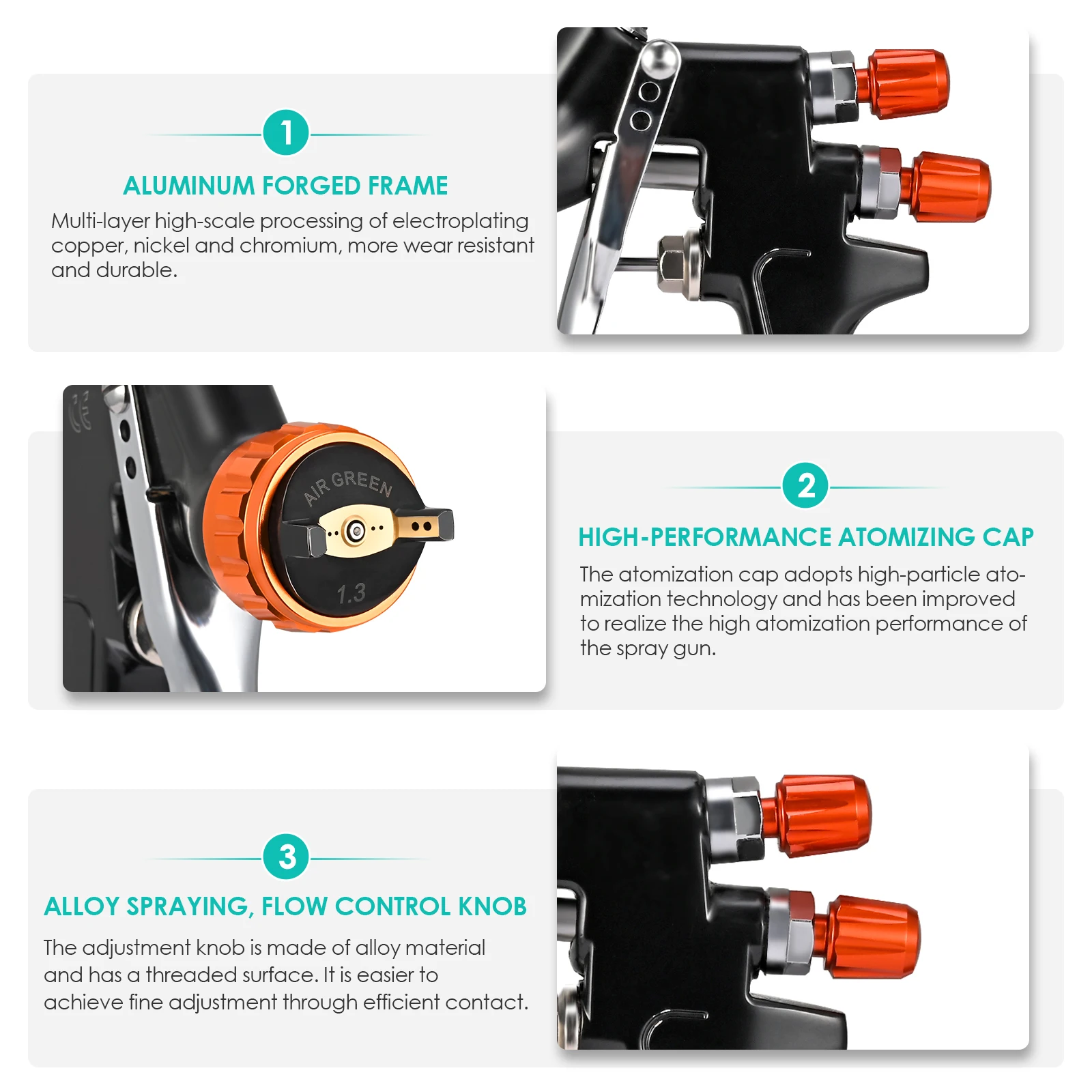 1

ALUMINUM FORGED FRAME

Multi-layer high-scale processing of electroplating copper, nickel and chromium, more wear resistant and durable.

CE

AIR GREEN

1.3

2

HIGH-PERFORMANCE ATOMIZING CAP

The atomization cap adopts high-particle atomization technology and has been improved to realize the high atomization performance of the spray gun.

3

ALLOY SPRAYING, FLOW CONTROL KNOB

The adjustment knob is made of alloy material and has a threaded surface. It is easier to achieve fine adjustment through efficient contact.