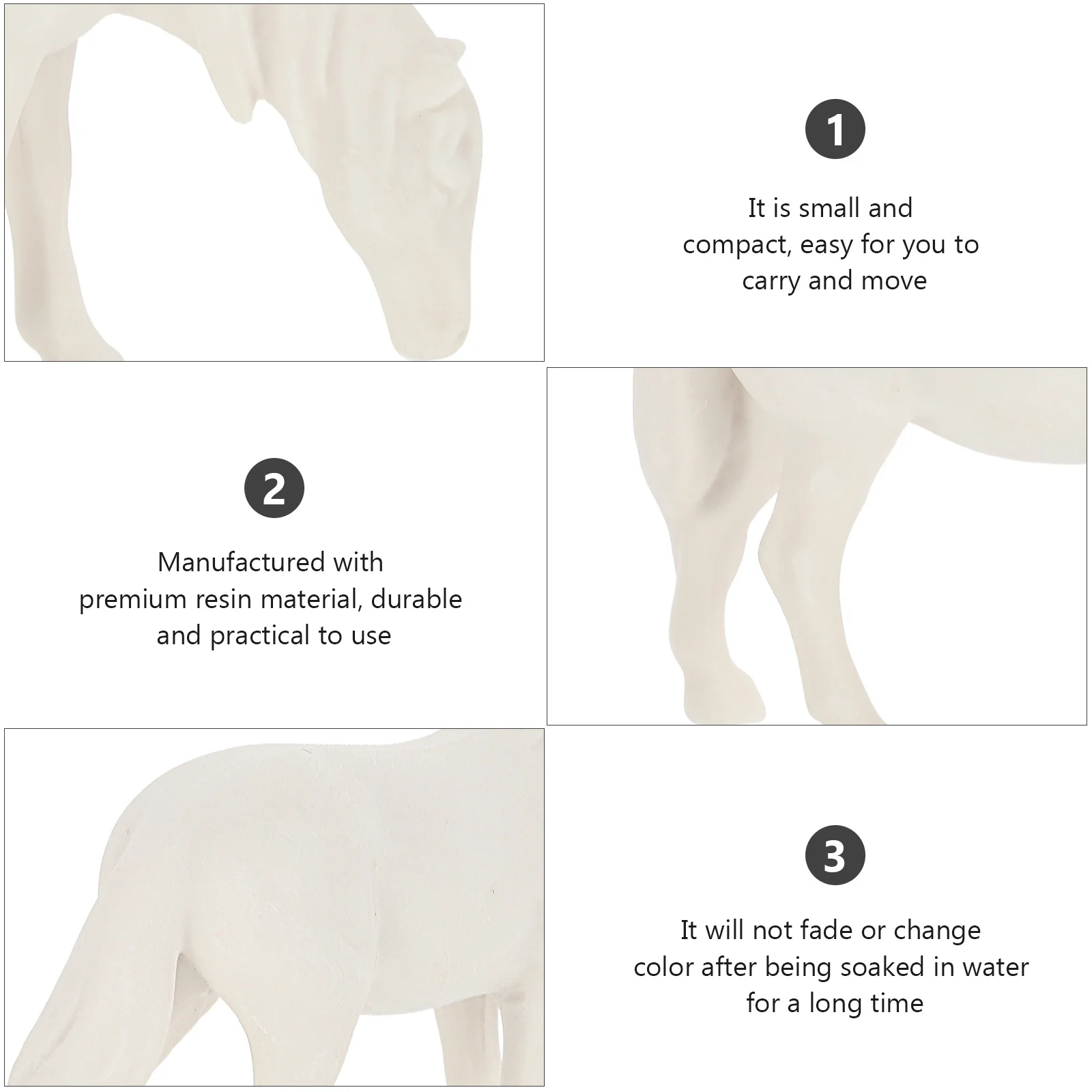 1

It is small and compact, easy for you to carry and move

2

Manufactured with premium resin material, durable and practical to use

3

It will not fade or change color after being soaked in water for a long time