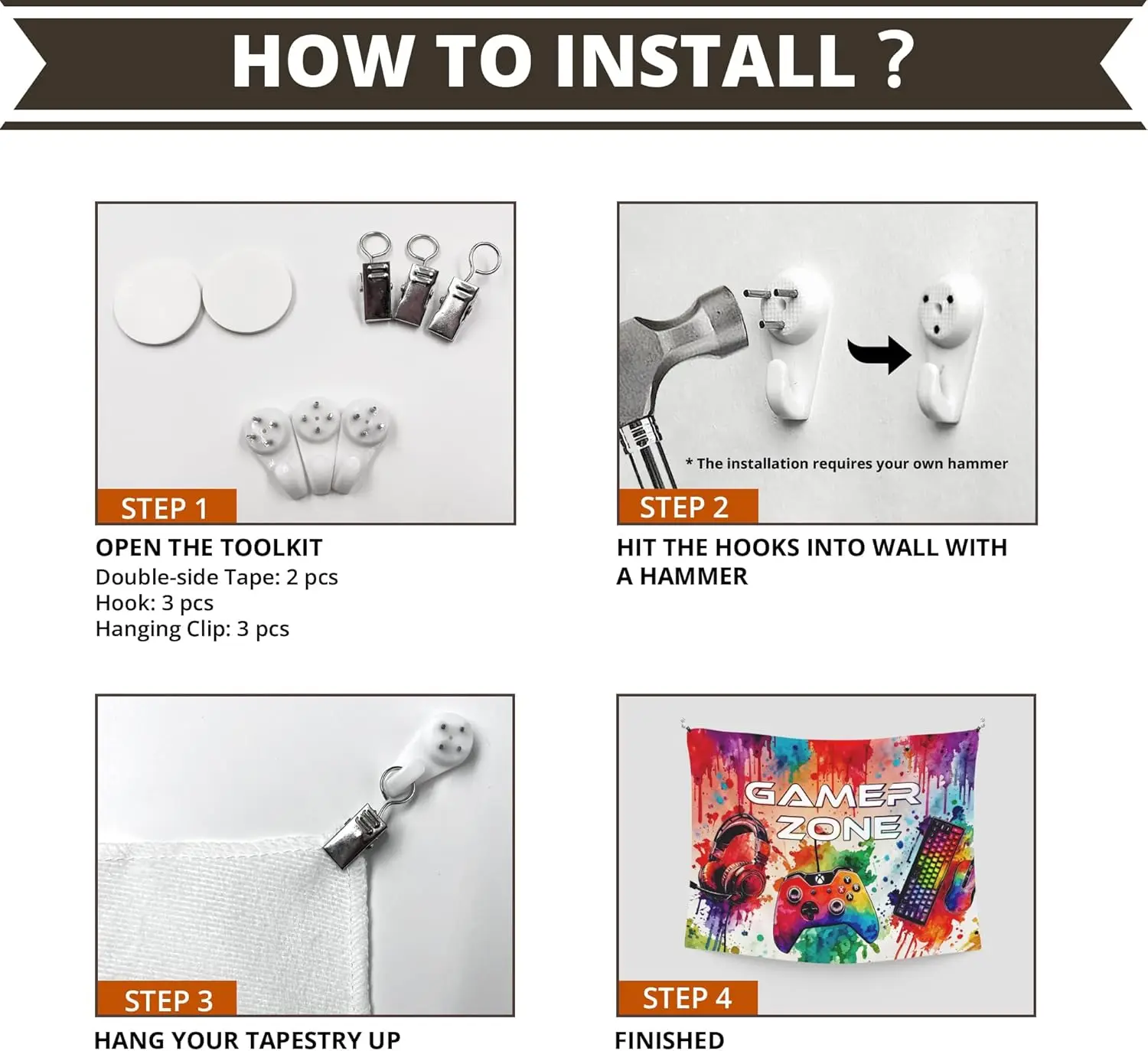 HOW TO INSTALL ?

STEP 1

OPEN THE TOOLKIT

Double-side Tape: 2 pcs
Hook: 3 pcs
Hanging Clip: 3 pcs

* The installation requires your own hammer

STEP 2

HIT THE HOOKS INTO WALL WITH A HAMMER

STEP 3

HANG YOUR TAPESTRY UP

GAMER ZONE

STEP 4

FINISHED