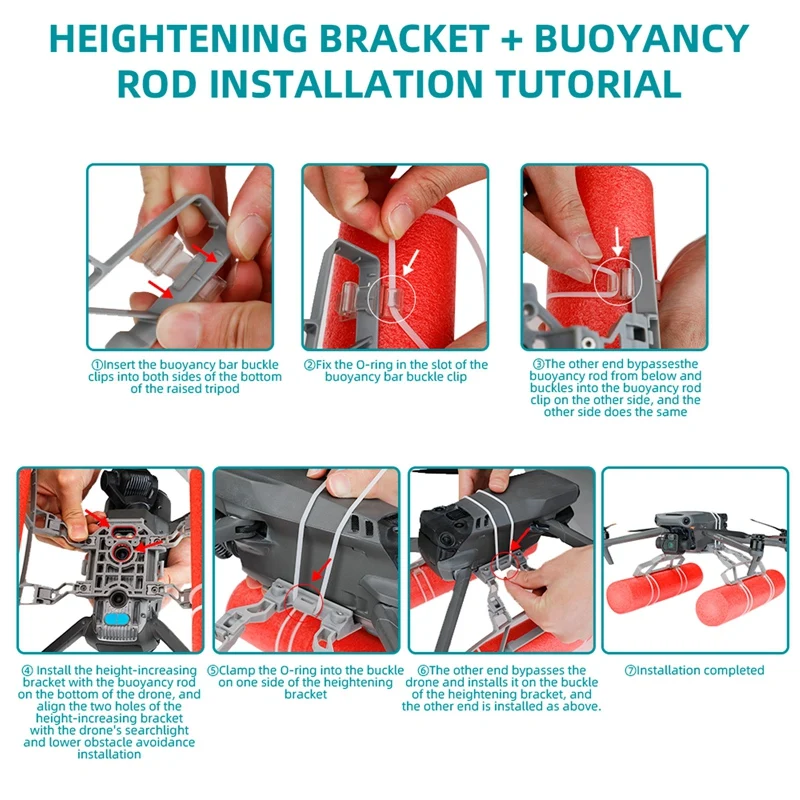 HEIGHTENING BRACKET + BUOYANCY ROD INSTALLATION TUTORIAL

①Insert the buoyancy bar buckle clips into both sides of the bottom of the raised tripod

②Fix the O-ring in the slot of the buoyancy bar buckle clip

③The other end bypassesthe buoyancy rod from below and buckles into the buoyancy rod clip on the other side, and the other side does the same

④ Install the height-increasing bracket with the buoyancy rod on the bottom of the drone, and align the two holes of the height-increasing bracket with the drone's searchlight and lower obstacle avoidance installation

⑤Clamp the O-ring into the buckle on one side of the heightening bracket

⑥The other end bypasses the drone and installs it on the buckle of the heightening bracket, and the other end is installed as above.

⑦Installation completed