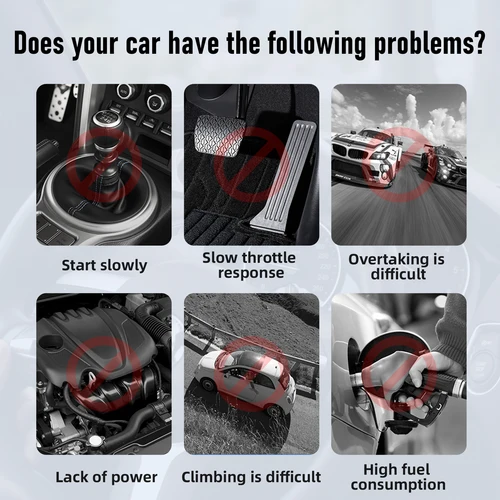 Does your car have the following problems?

Start slowly

Slow throttle response

Overtaking is difficult

Lack of power

Climbing is difficult

High fuel consumption