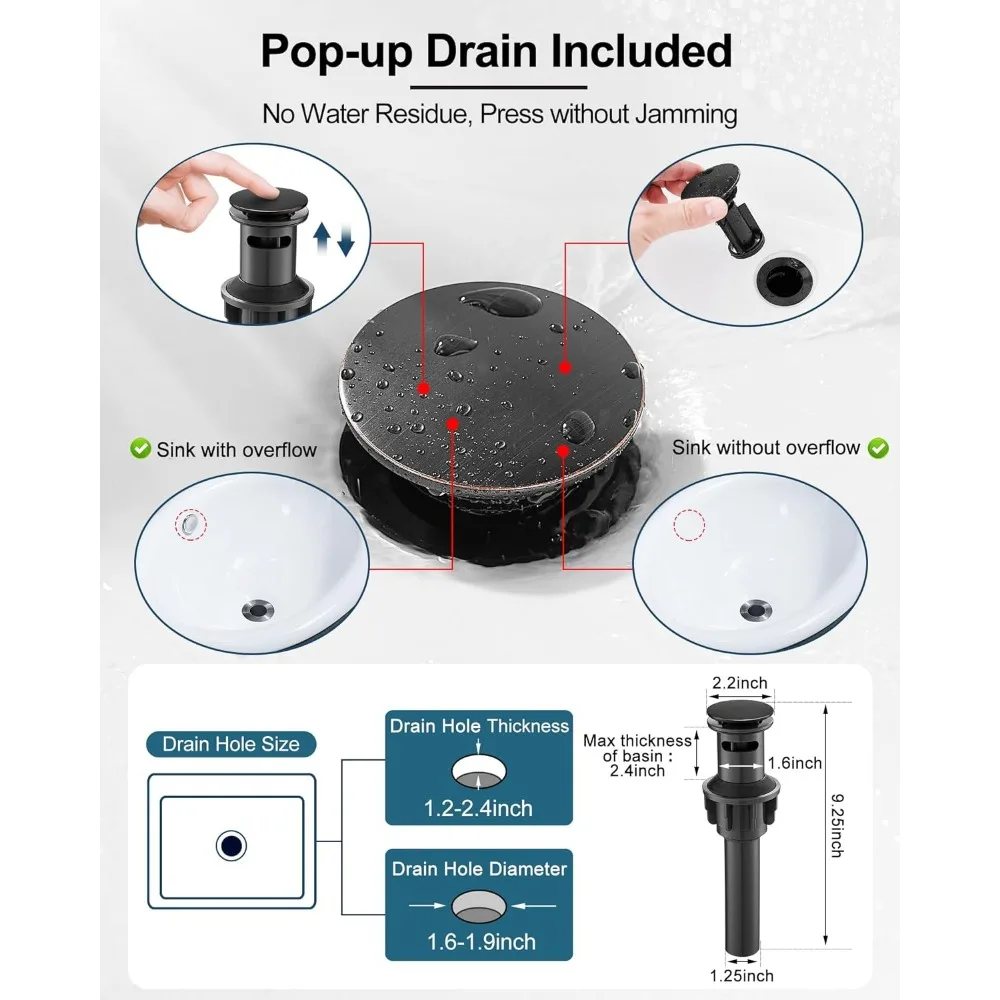 Pop-up Drain Included

No Water Residue, Press without Jamming

Sink with overflow

Sink without overflow

Drain Hole Size

Drain Hole Thickness

1.2-2.4inch

Drain Hole Diameter

1.6-1.9inch

2.2inch

Max thickness of basin : 2.4inch

1.6inch

9.25inch

1.25inch