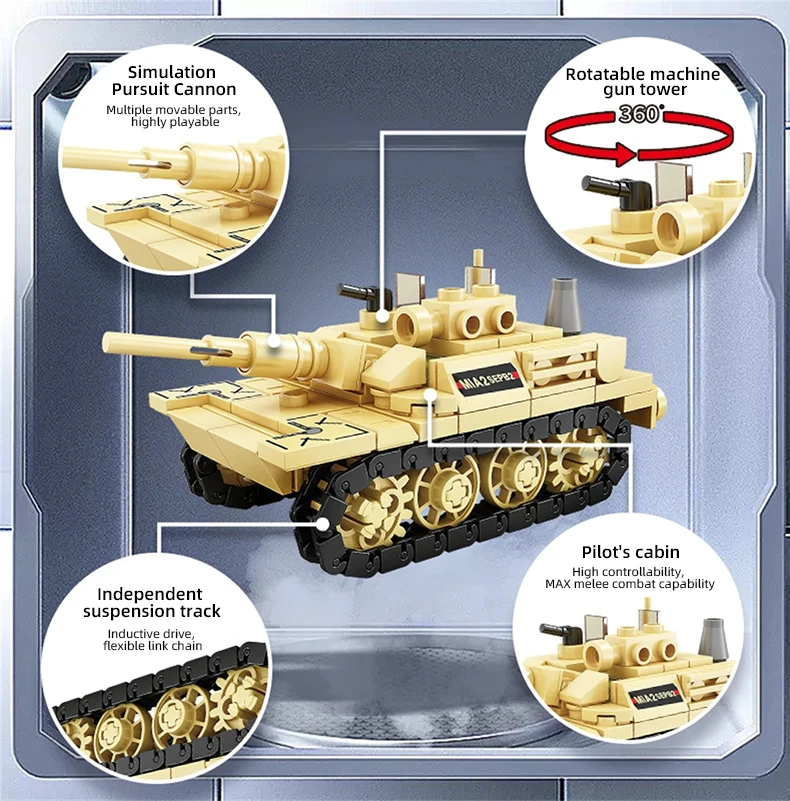 Simulation Pursuit Cannon

Multiple movable parts, highly playable

Rotatable machine gun tower

360°

MIA2 SEPB2

Independent suspension track

Inductive drive, flexible link chain

Pilot's cabin

High controllability, MAX melee combat capability

MIA2 SEPB2