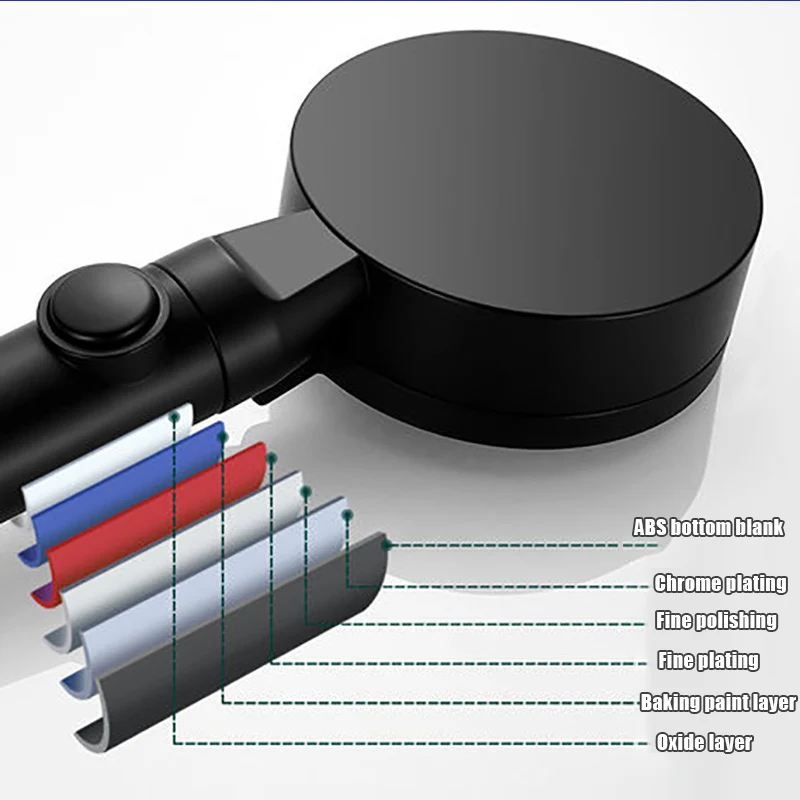 ABS bottom blank
Chrome plating
Fine polishing
Fine plating
Baking paint layer
Oxide layer