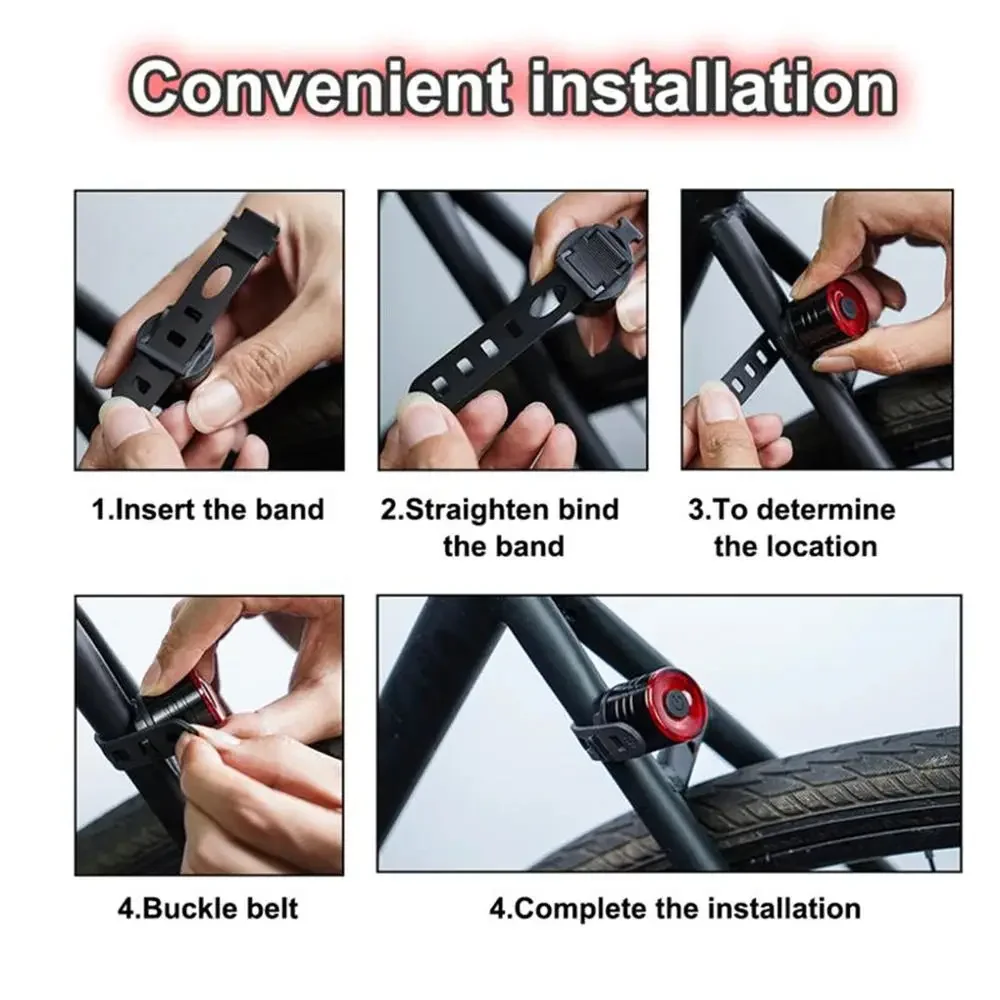 Convenient installation

1.Insert the band

2.Straighten bind the band

3.To determine the location

4.Buckle belt

4.Complete the installation